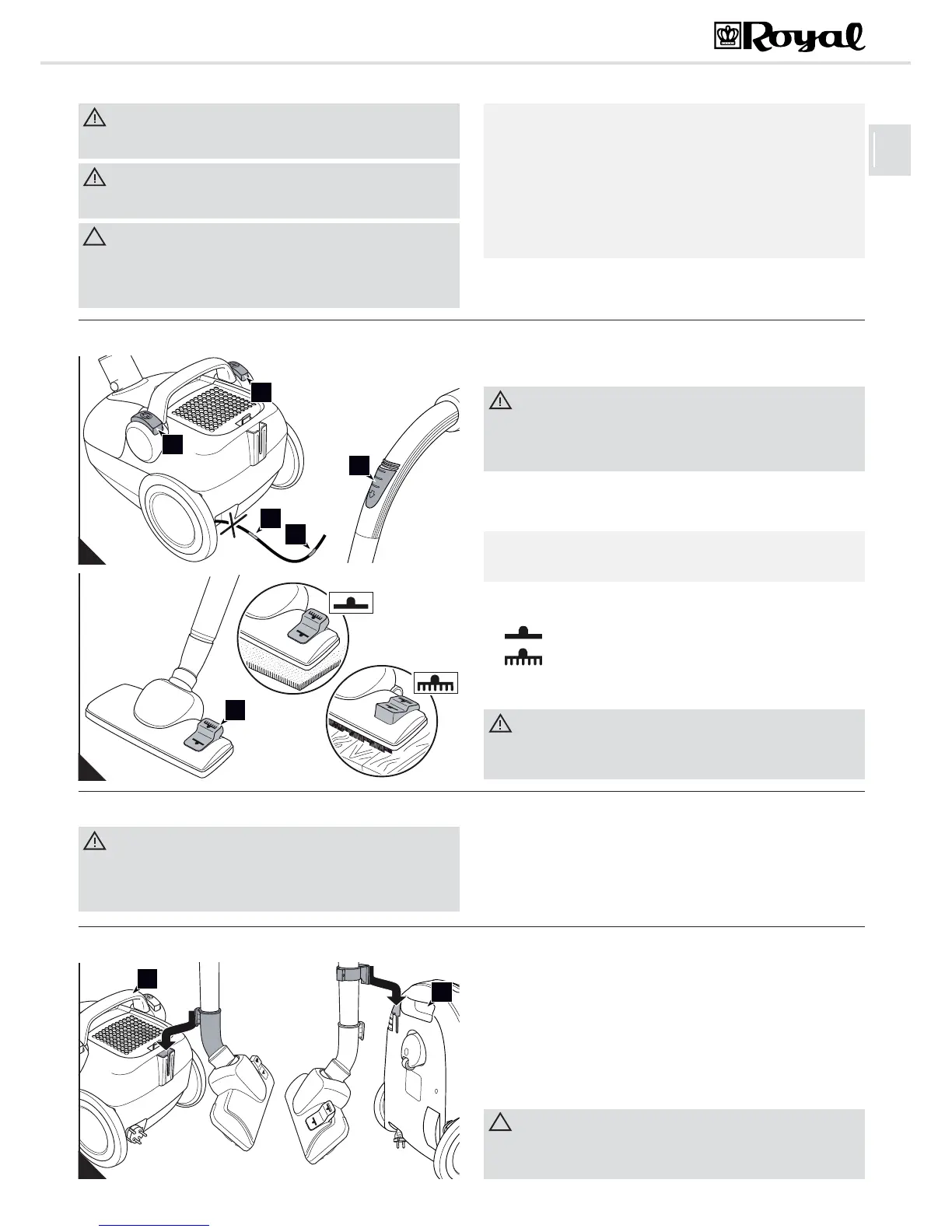 Royal