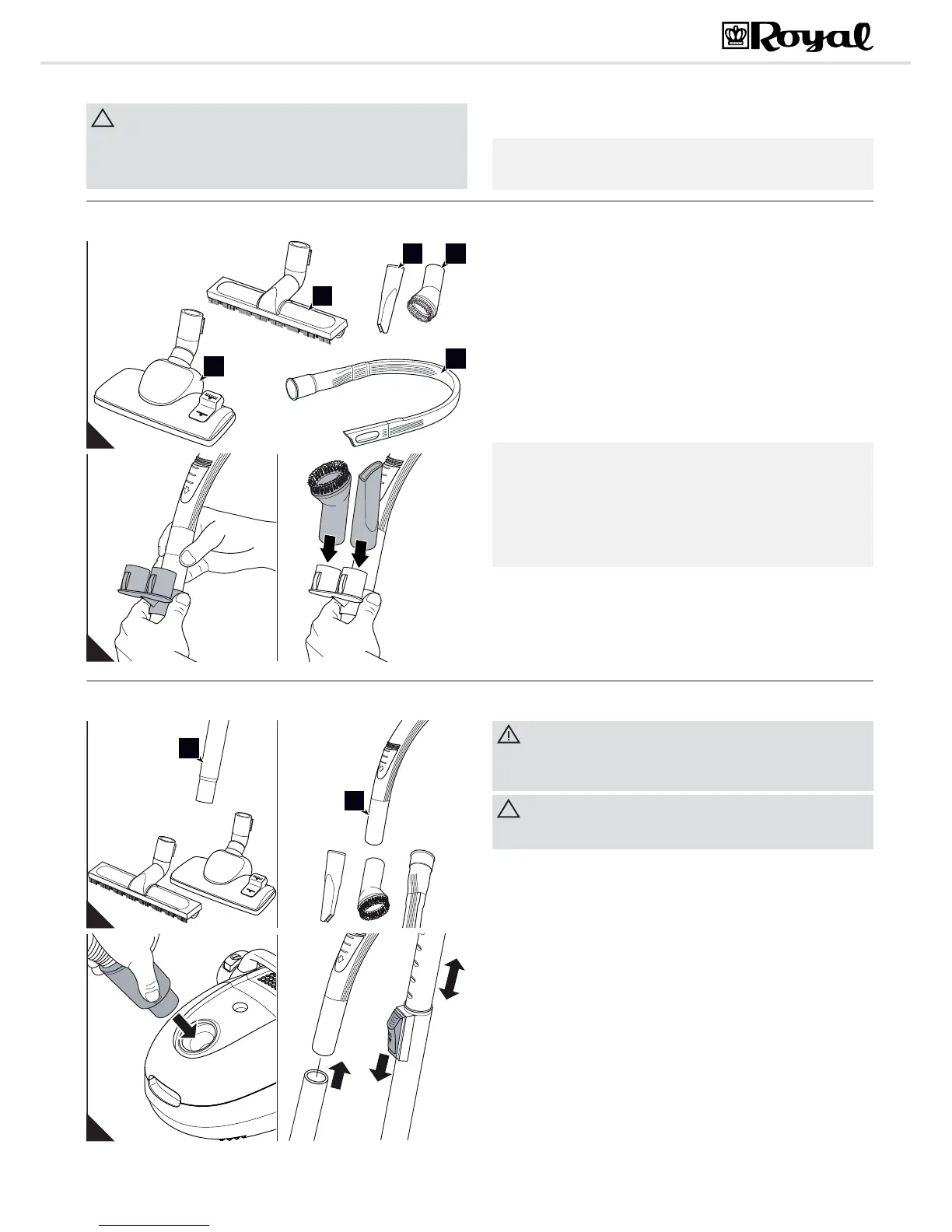 Royal