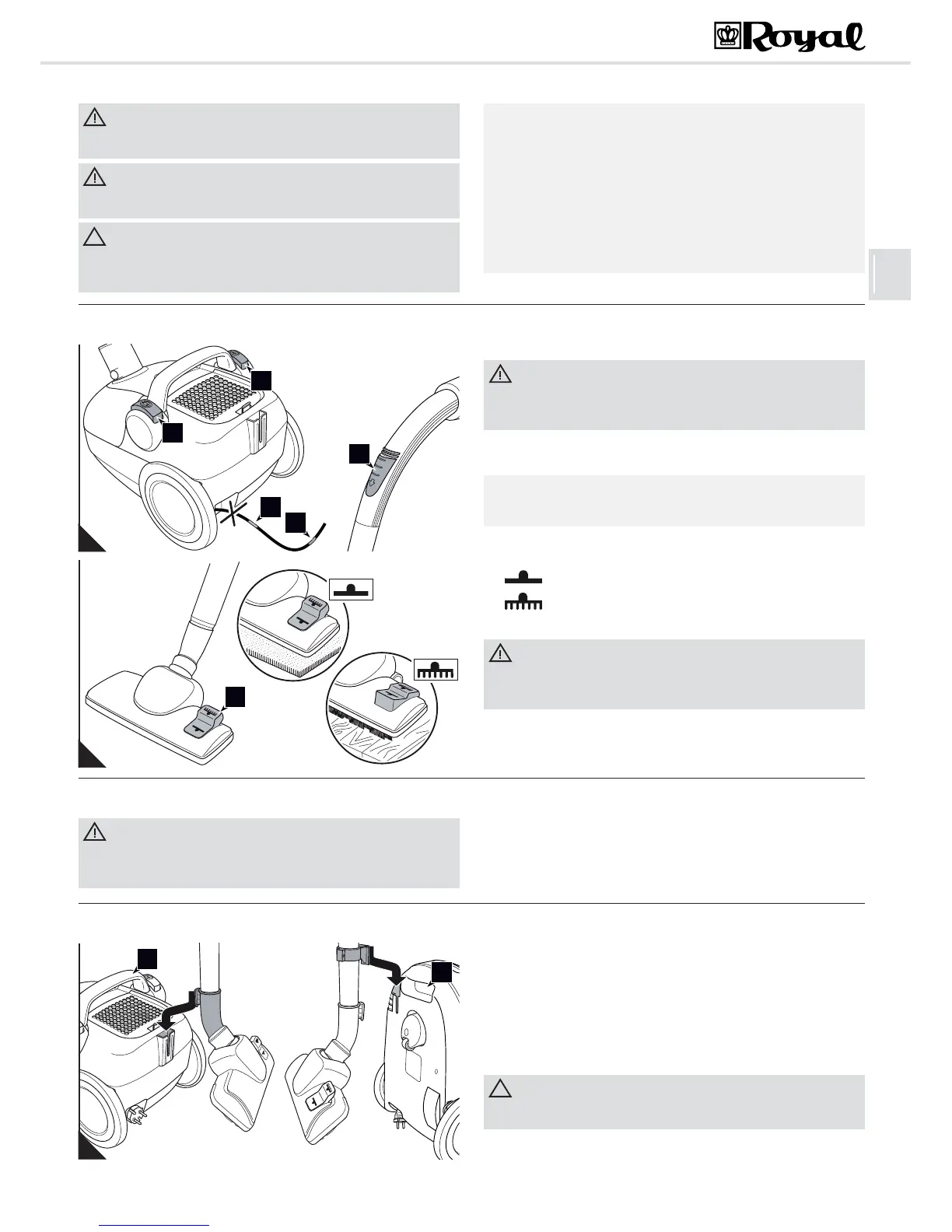 Royal