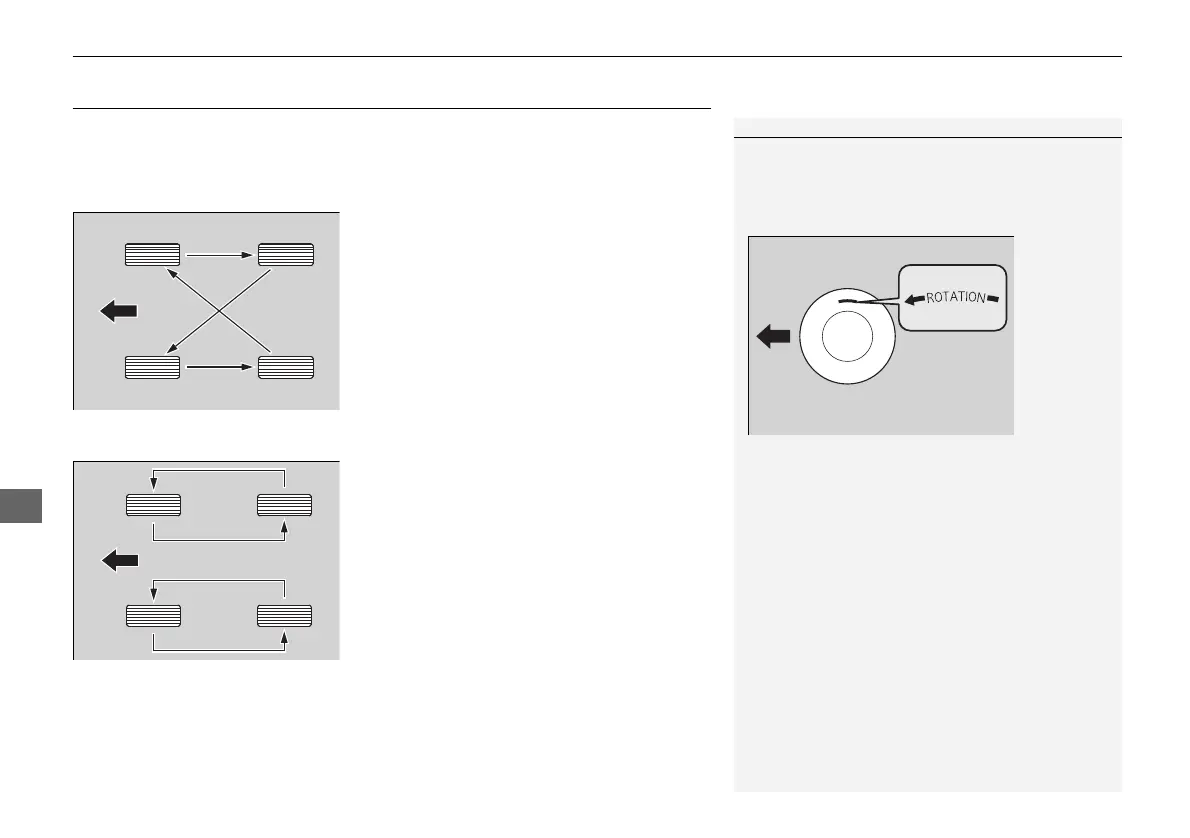 ROTATION