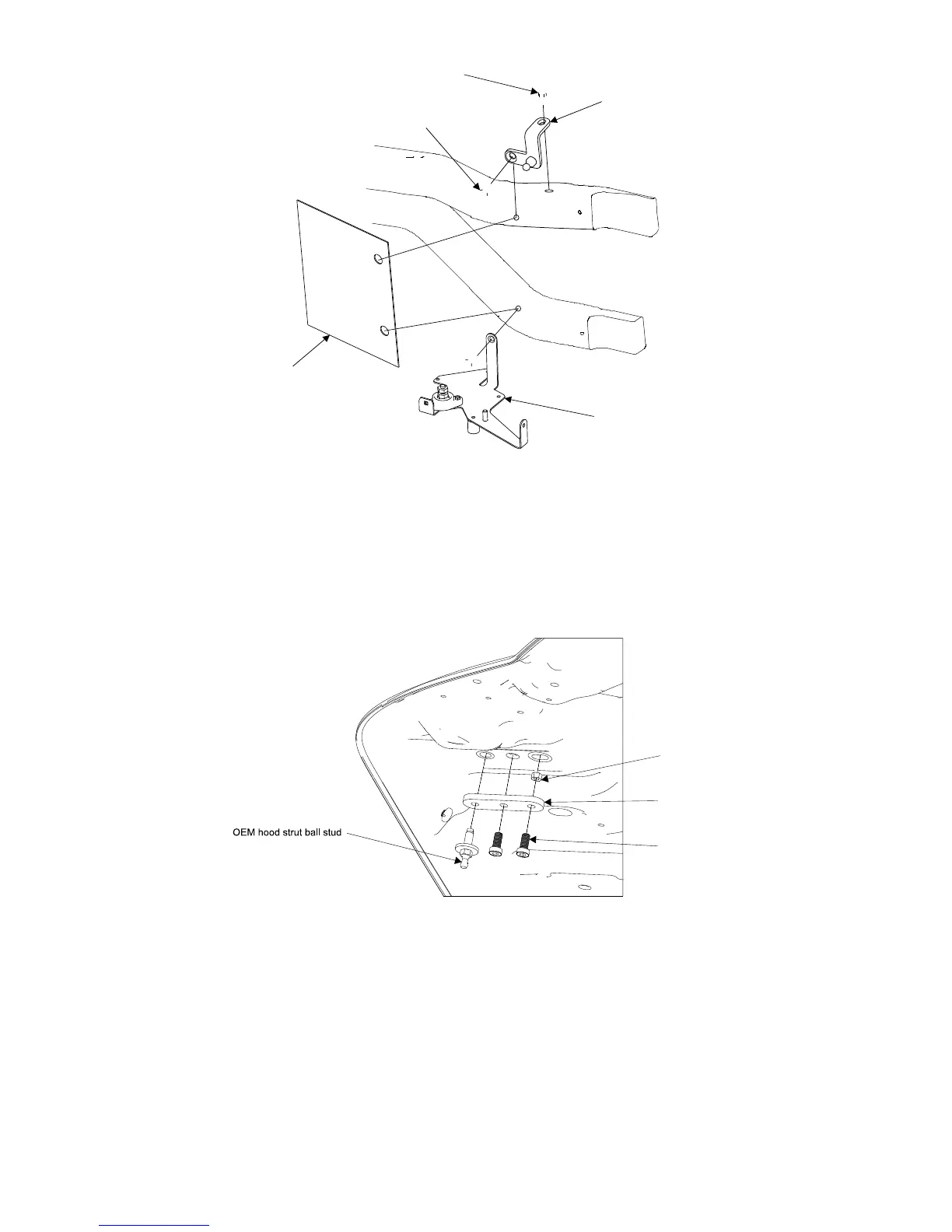 OEM hood strut ball stud