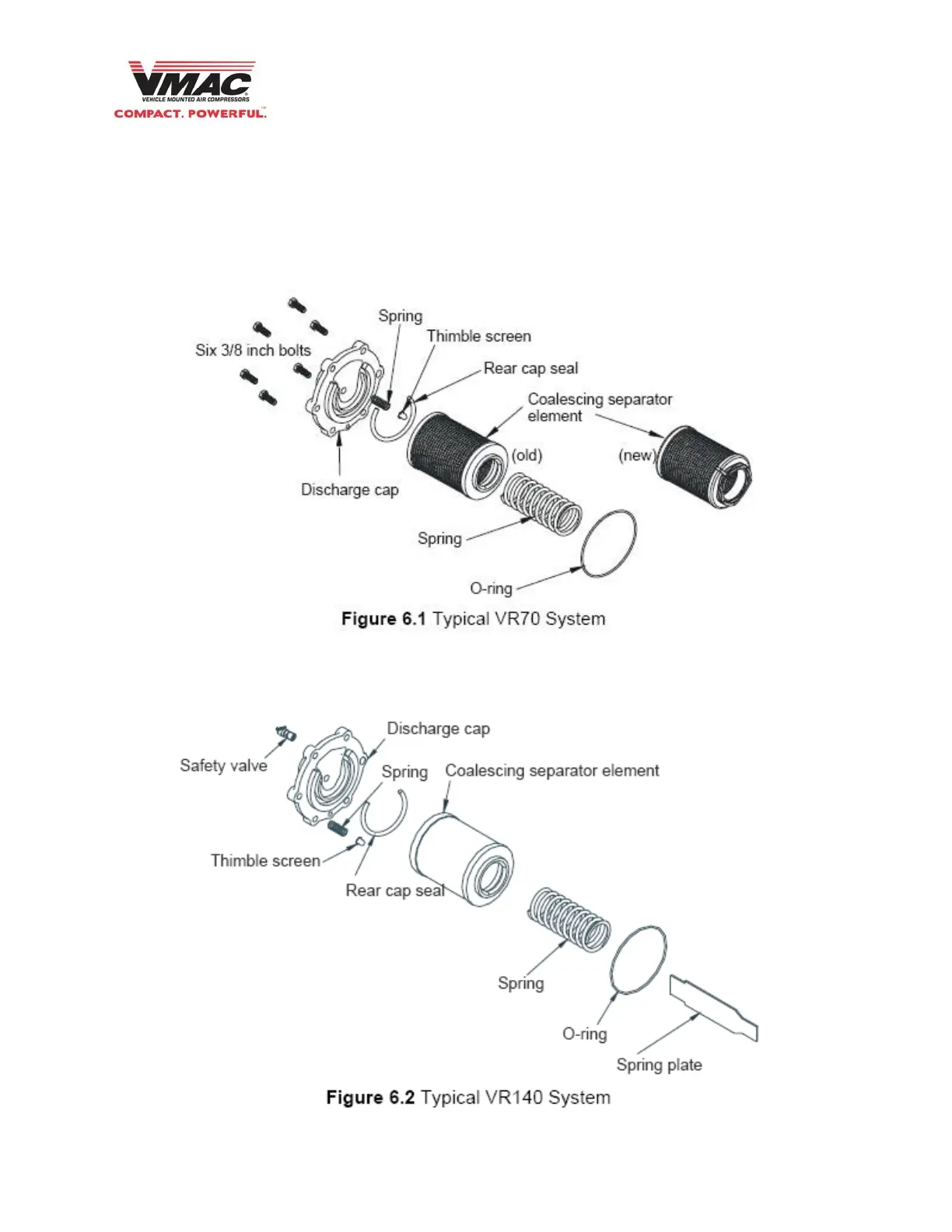 VMAC
VEHICLE MOUNTED AIR COMPRESSORS
COMPACT. POWERFUL.

Spring
Thimble screen
Six 3/8 inch bolts
Rear cap seal
Coalescing separator element
(old)
(new)
Discharge cap
Spring
O-ring

**Figure 6.1** Typical VR70 System

Discharge cap
Safety valve
Spring
Coalescing separator element
Thimble screen
Rear cap seal
Spring
O-ring
Spring plate

**Figure 6.2** Typical VR140 System