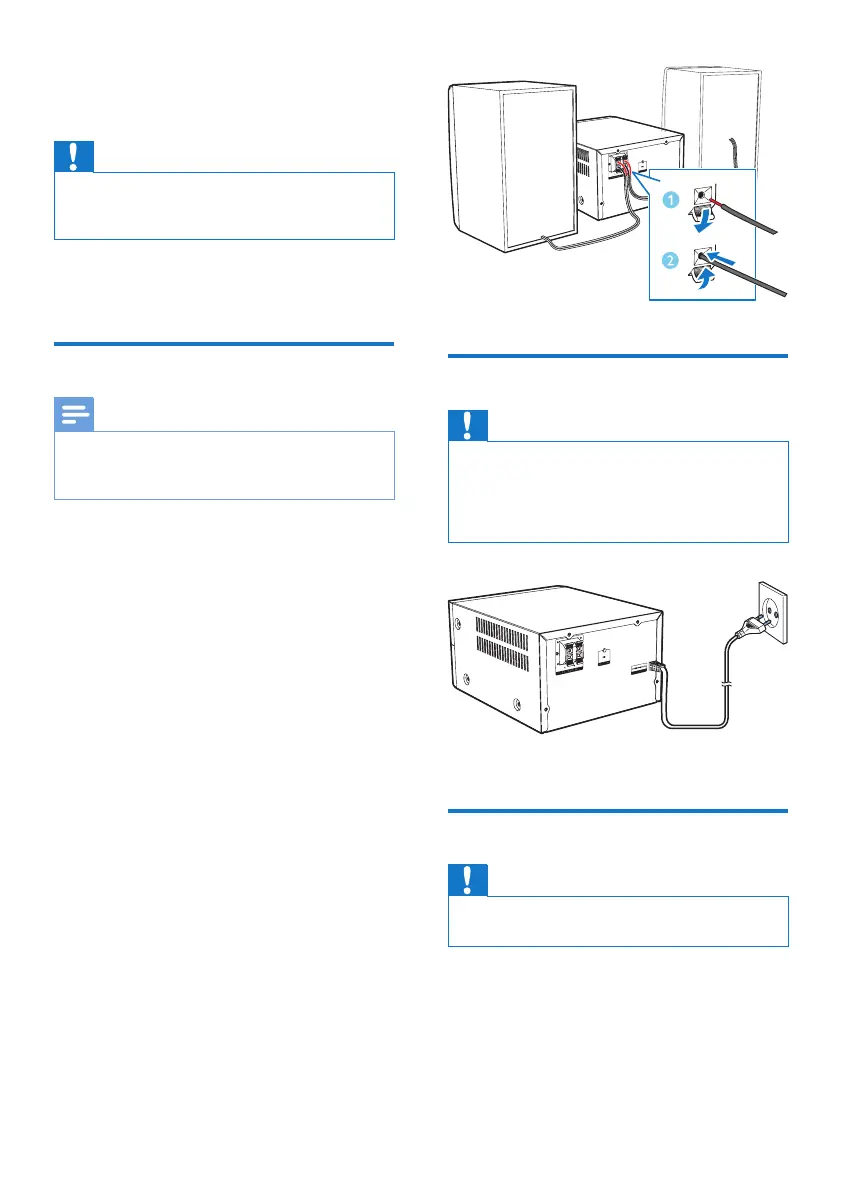 1

2