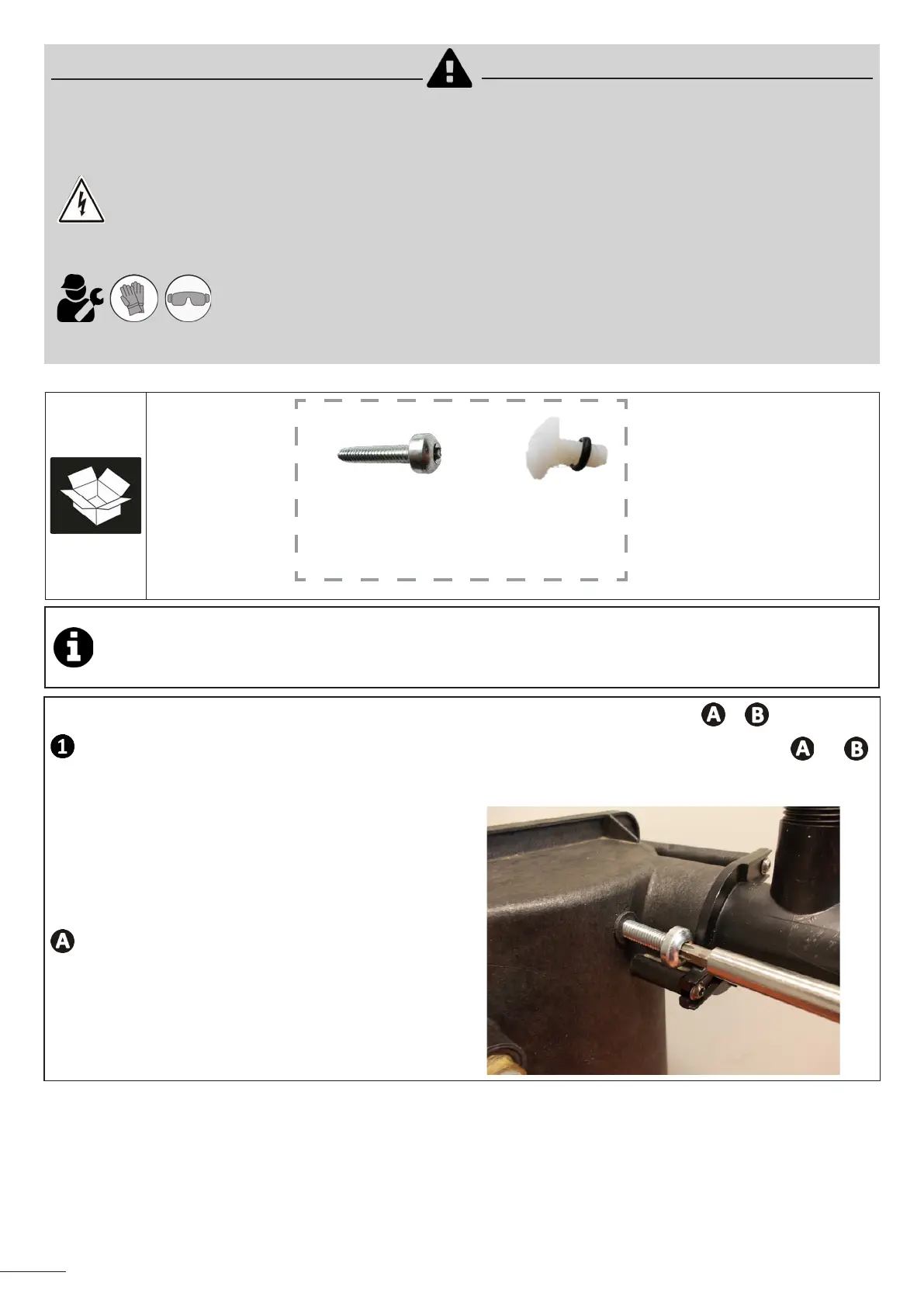 A

B

1

A

B

A