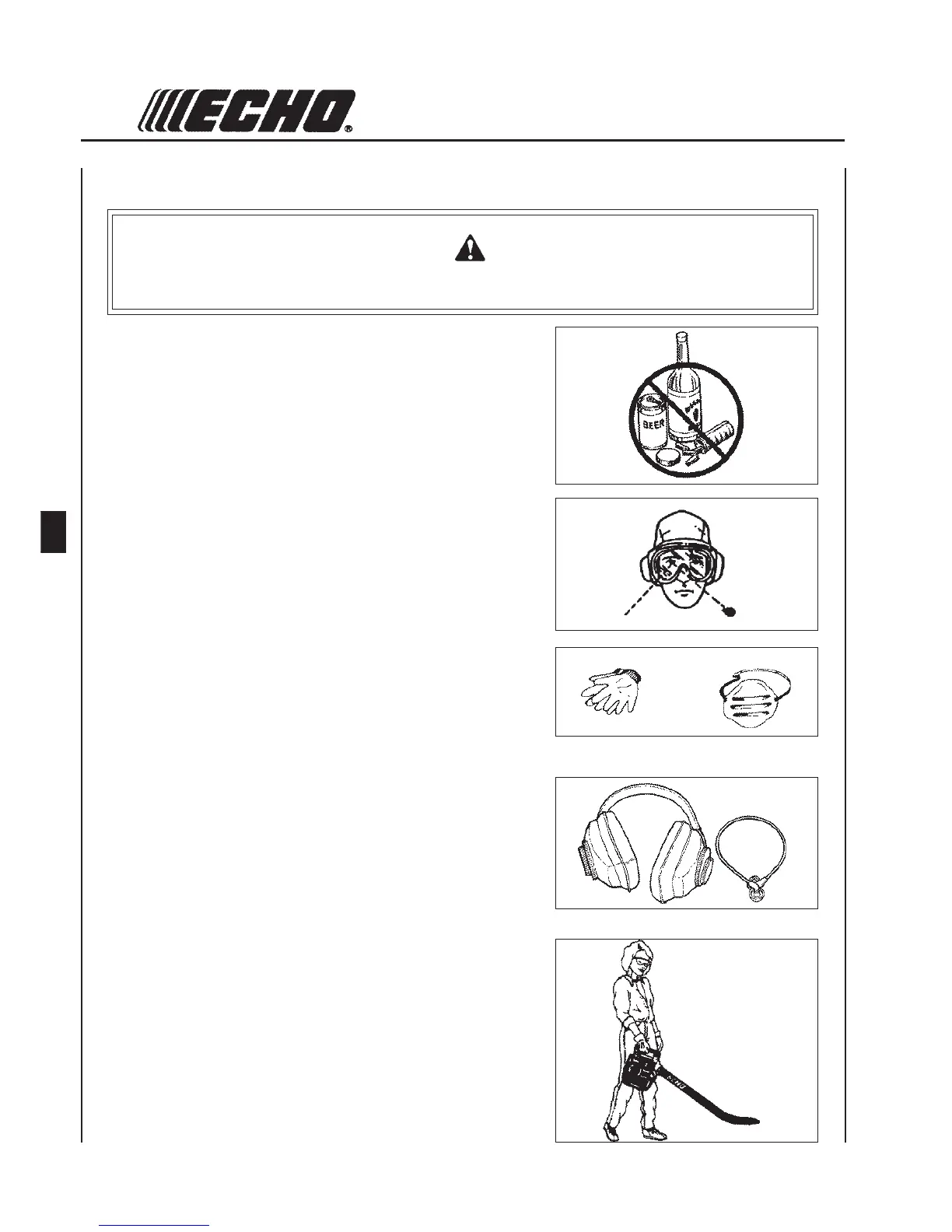 ECHO®

BEER