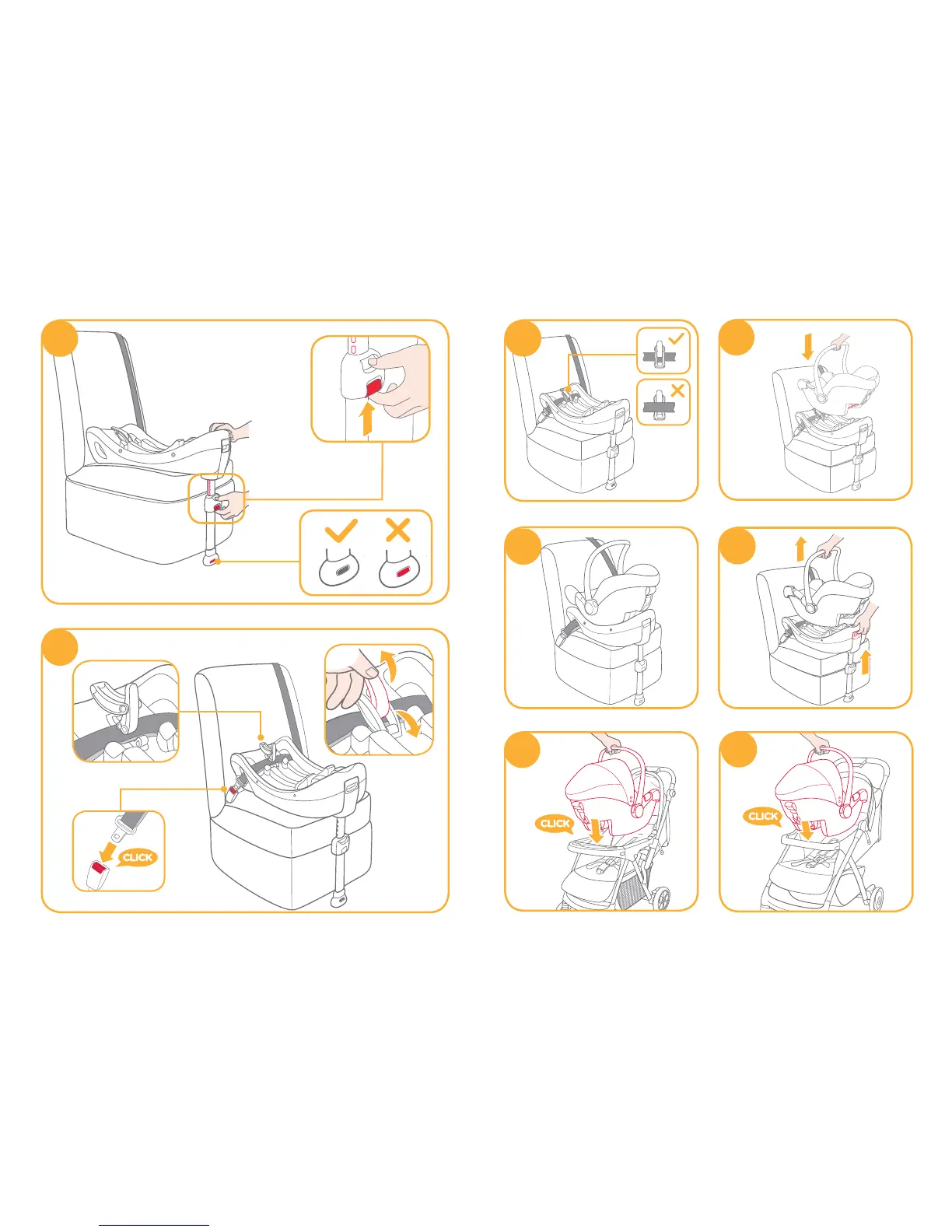 CLICK

CLICK

CLICK