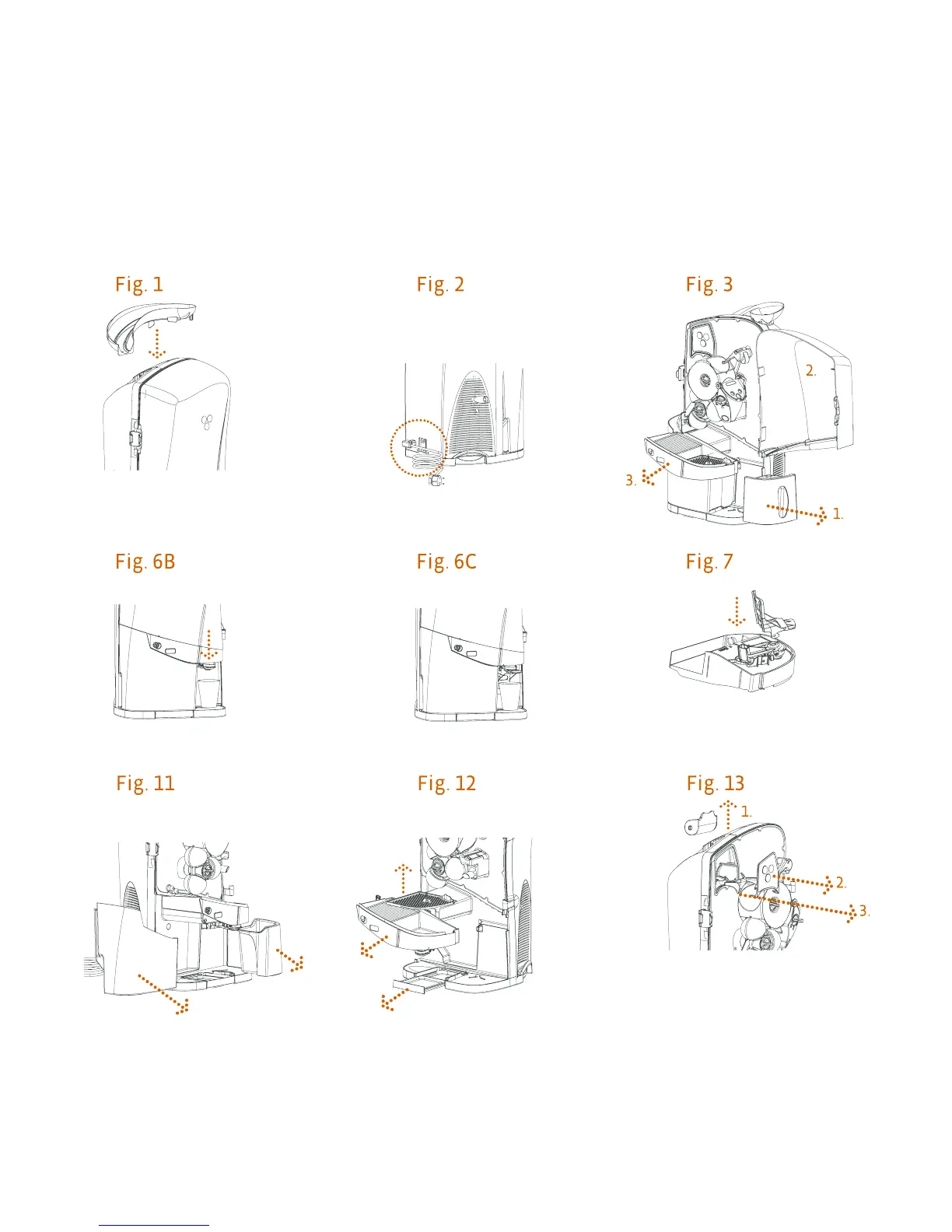 Fig. 1

Fig. 2

Fig. 3

2.

3.

1.

Fig. 6B

Fig. 6C

Fig. 7

Fig. 11

Fig. 12

Fig. 13

1.

2.

3.