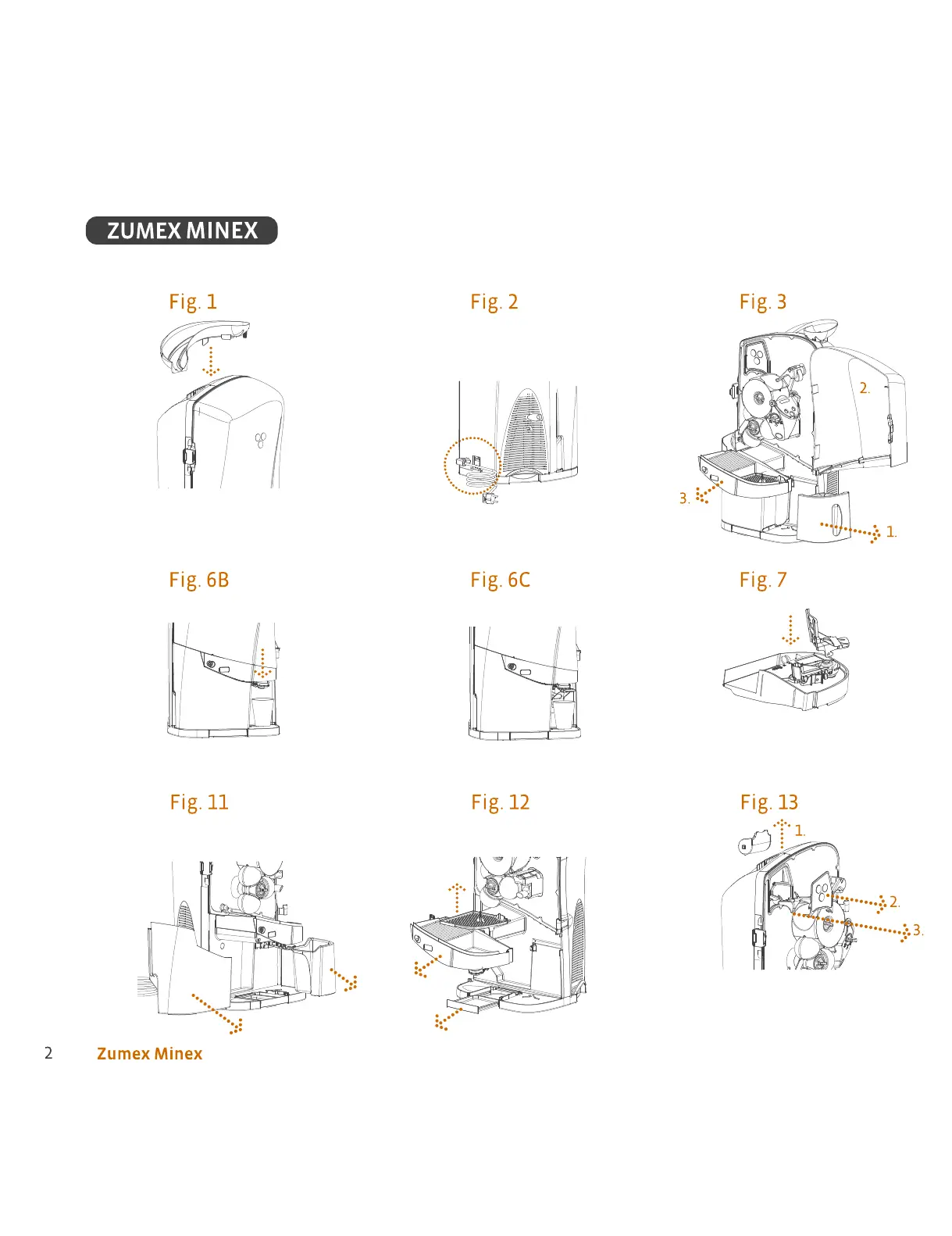 ZUMEX MINEX

Fig. 1

Fig. 2

Fig. 3

2.

3.

1.

Fig. 6B

Fig. 6C

Fig. 7

Fig. 11

Fig. 12

Fig. 13

1.

2.

3.

2 Zumex Minex