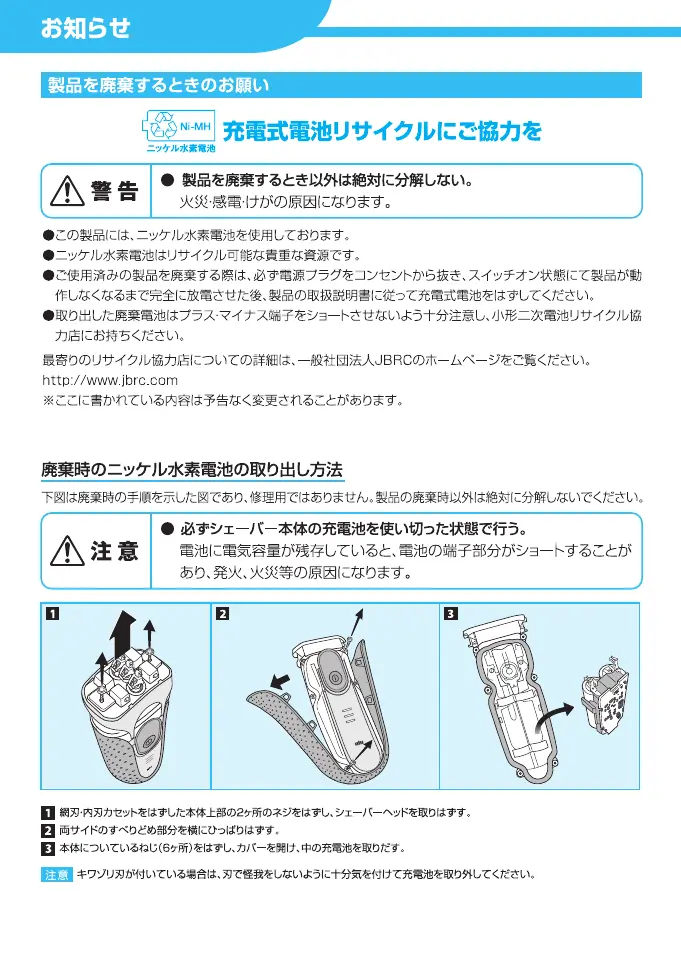 お知らせ

製品を廃棄するときのお願い

Ni-MH
ニッケル水素電池

充電式電池リサイクルにご協力を

警告
● 製品を廃棄するとき以外は絶対に分解しない。
火災・感電・けがの原因になります。

●この製品には、ニッケル水素電池を使用しております。
●ニッケル水素電池はリサイクル可能な貴重な資源です。
●ご使用済みの製品を廃棄する際は、必ず電源プラグをコンセントから抜き、スイッチオン状態にて製品が動作しなくなるまで完全に放電させた後、製品の取扱説明書に従って充電式電池をはずしてください。
●取り出した廃棄電池はプラス・マイナス端子をショートさせないよう十分注意し、小形二次電池リサイクル協力店にお持ちください。

最寄りのリサイクル協力店についての詳細は、一般社団法人JBRCのホームページをご覧ください。
http://www.jbrc.com
※ここに書かれている内容は予告なく変更されることがあります。

廃棄時のニッケル水素電池の取り出し方法

下図は廃棄時の手順を示した図であり、修理用ではありません。製品の廃棄時以外は絶対に分解しないでください。

注意
● 必ずシェーバー本体の充電池を使い切った状態で行う。
電池に電気容量が残存していると、電池の端子部分がショートすることがあり、発火、火災等の原因になります。

1

2

3

1 網刃・内刃カセットをはずした本体上部の2ヶ所のネジをはずし、シェーバーヘッドを取りはずす。
2 両サイドのすべりどめ部分を横にひっぱりはずす。
3 本体についているねじ(6ヶ所)をはずし、カバーを開け、中の充電池を取りだす。

注意 キワゾリ刃が付いている場合は、刃で怪我をしないように十分気を付けて充電池を取り外してください。