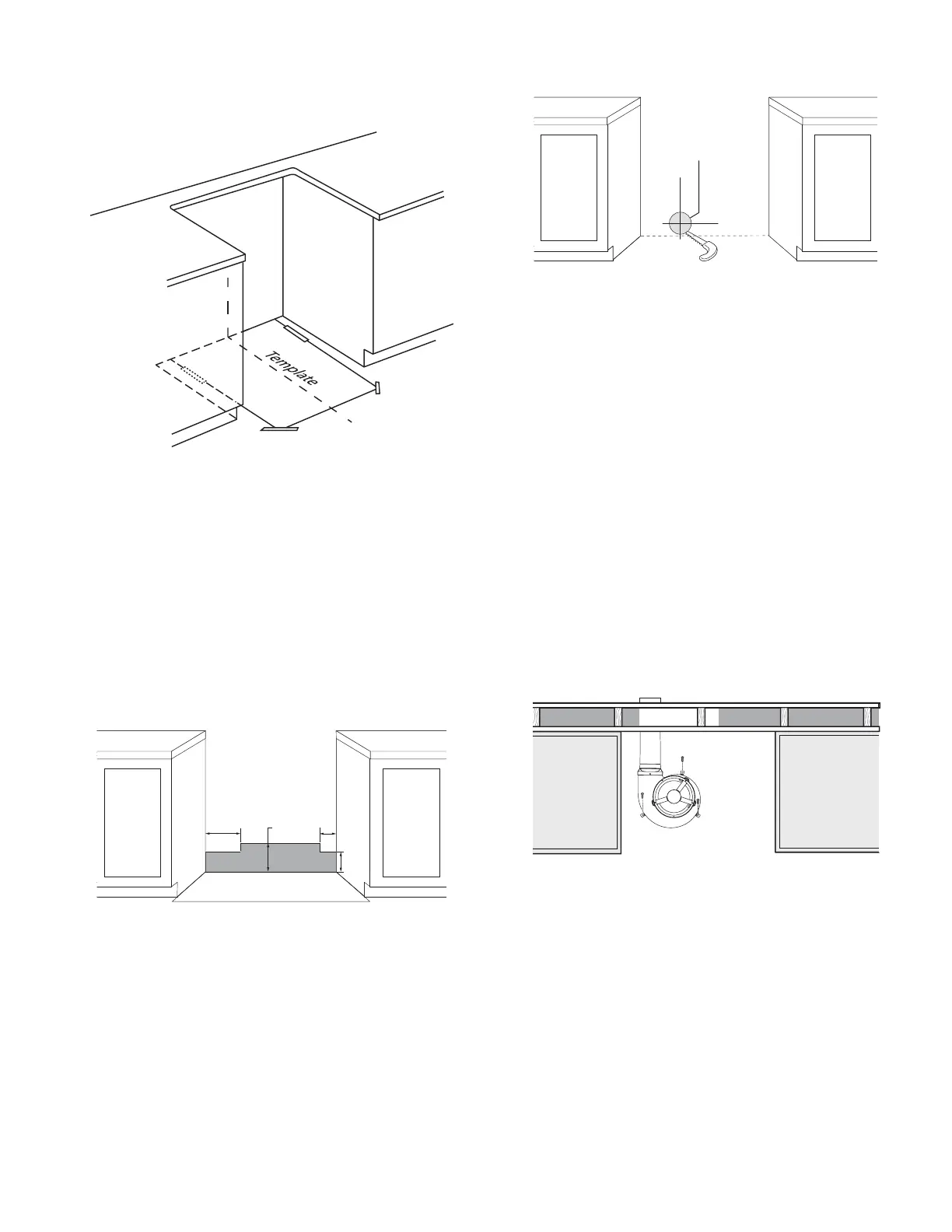 Template