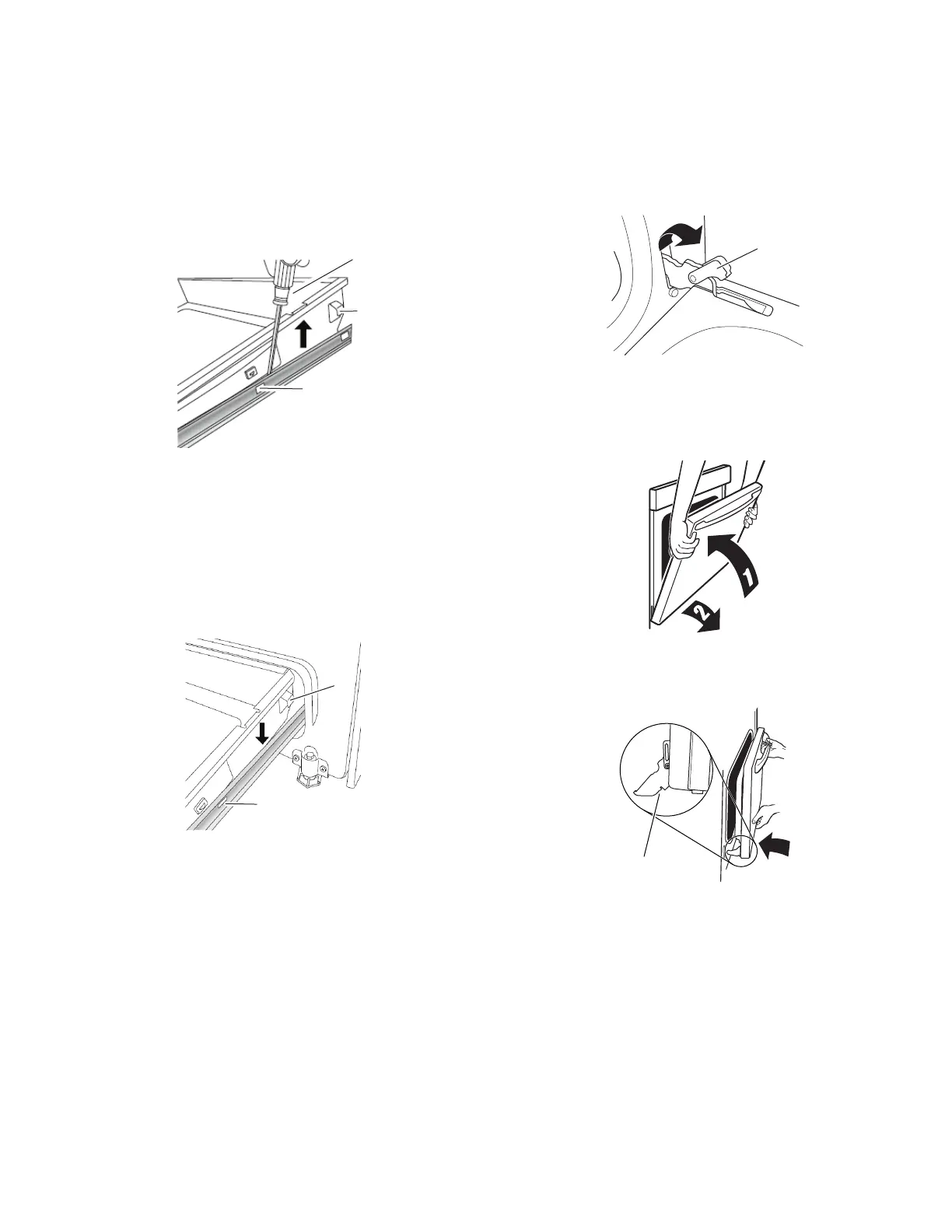 1

2