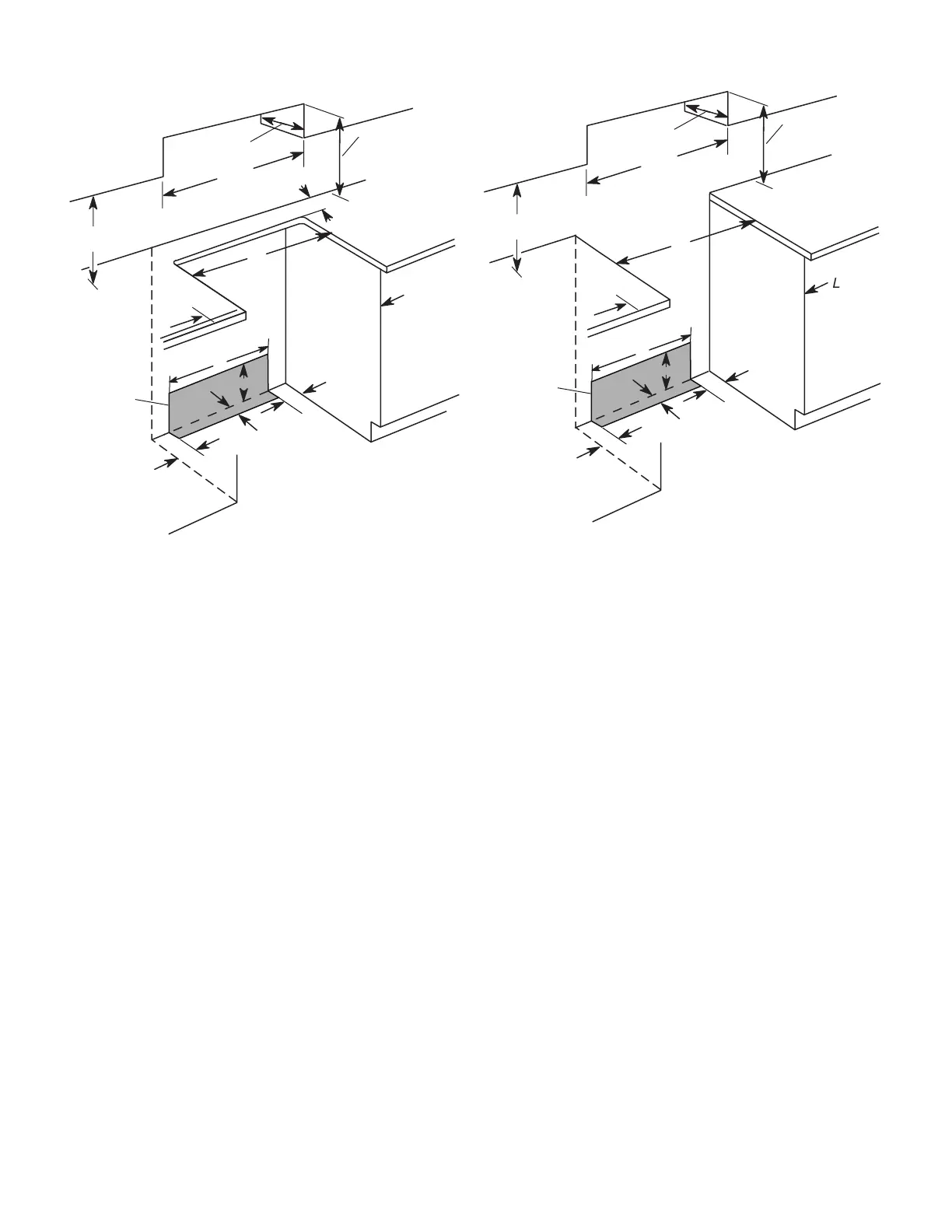 L