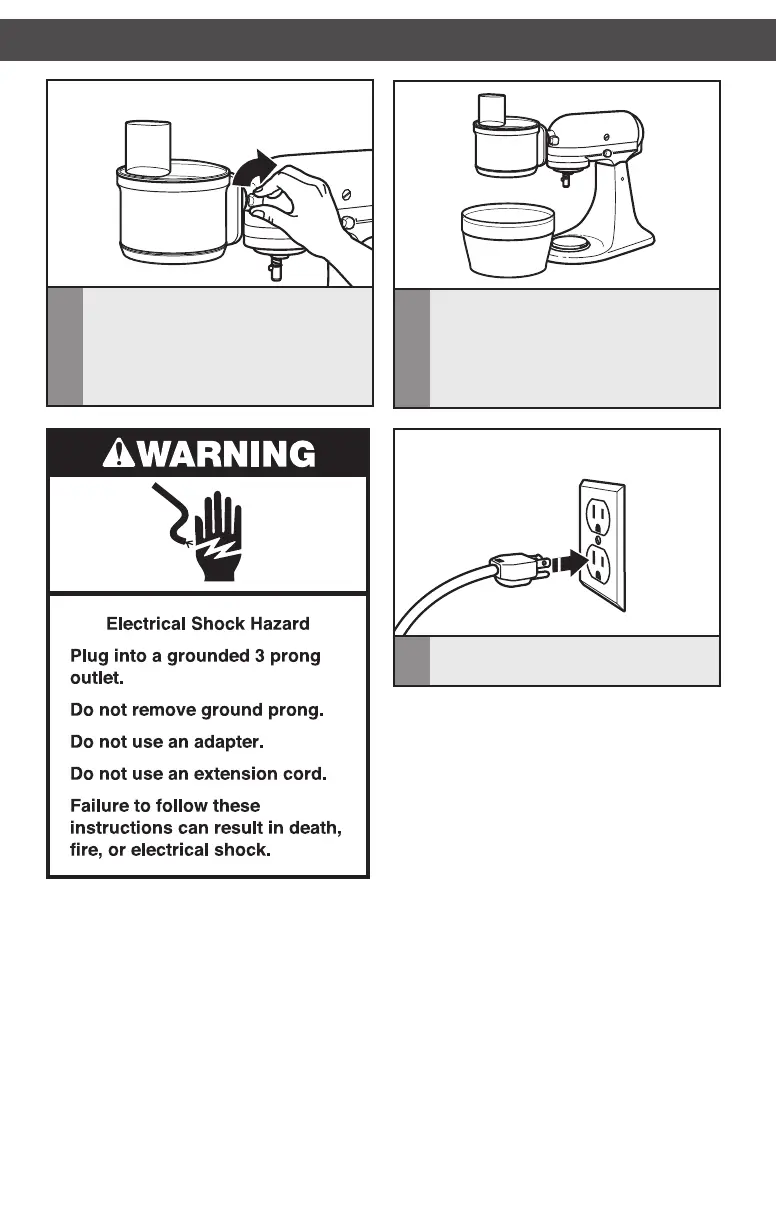 WARNING

Electrical Shock Hazard

Plug into a grounded 3 prong outlet.

Do not remove ground prong.

Do not use an adapter.

Do not use an extension cord.

Failure to follow these instructions can result in death, fire, or electrical shock.