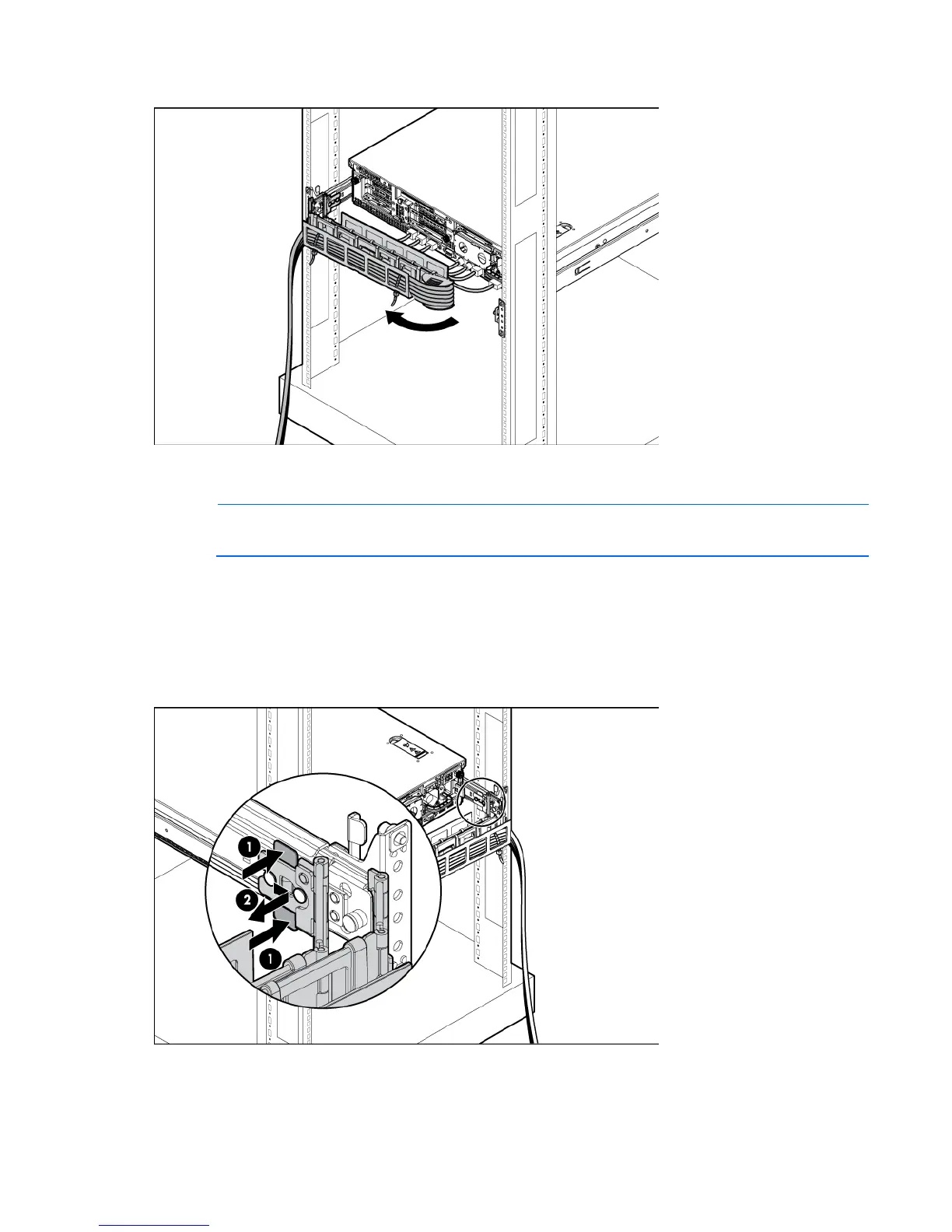 1

2

1