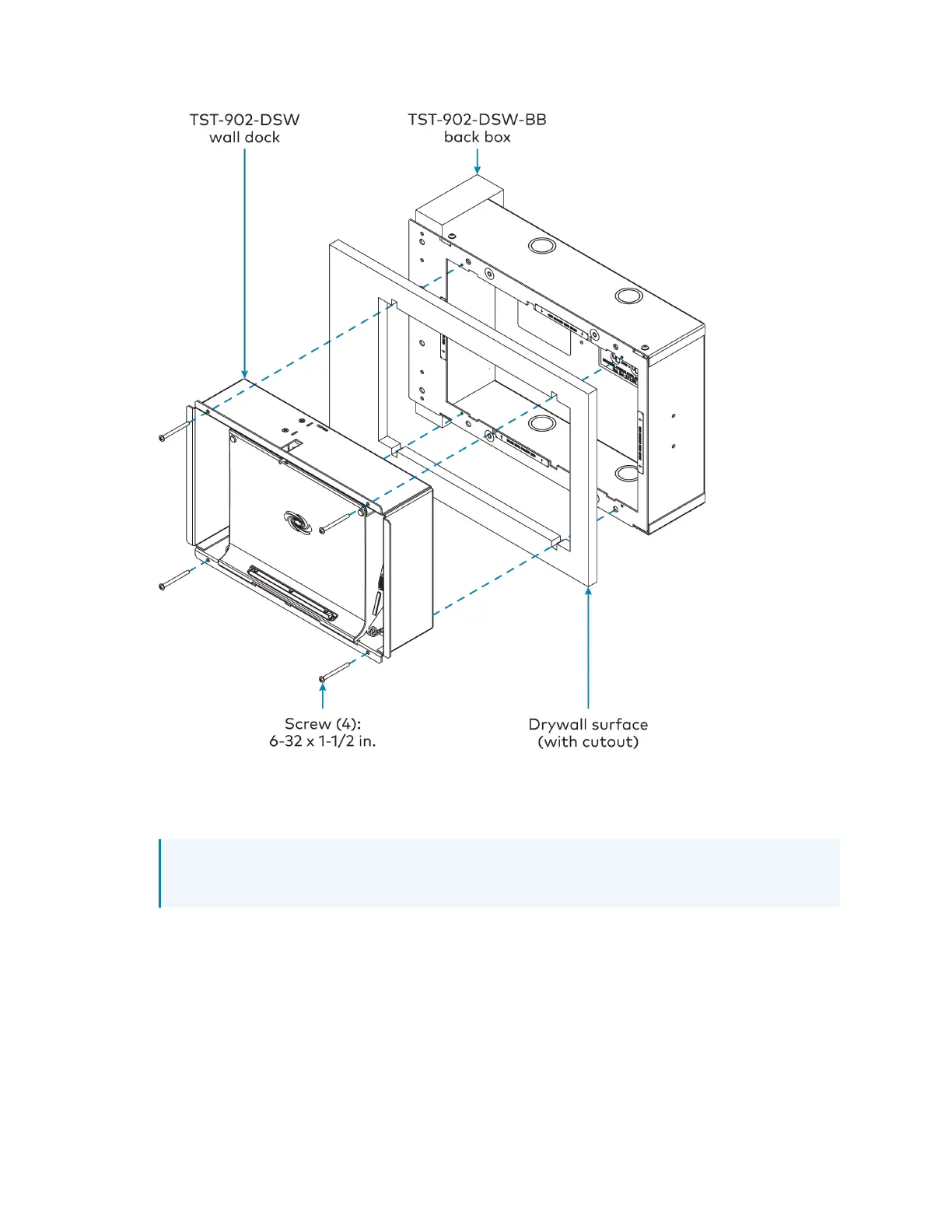 TST-902-DSW
wall dock

TST-902-DSW-BB
back box

Screw (4):
6-32 x 1-1/2 in.

Drywall surface
(with cutout)