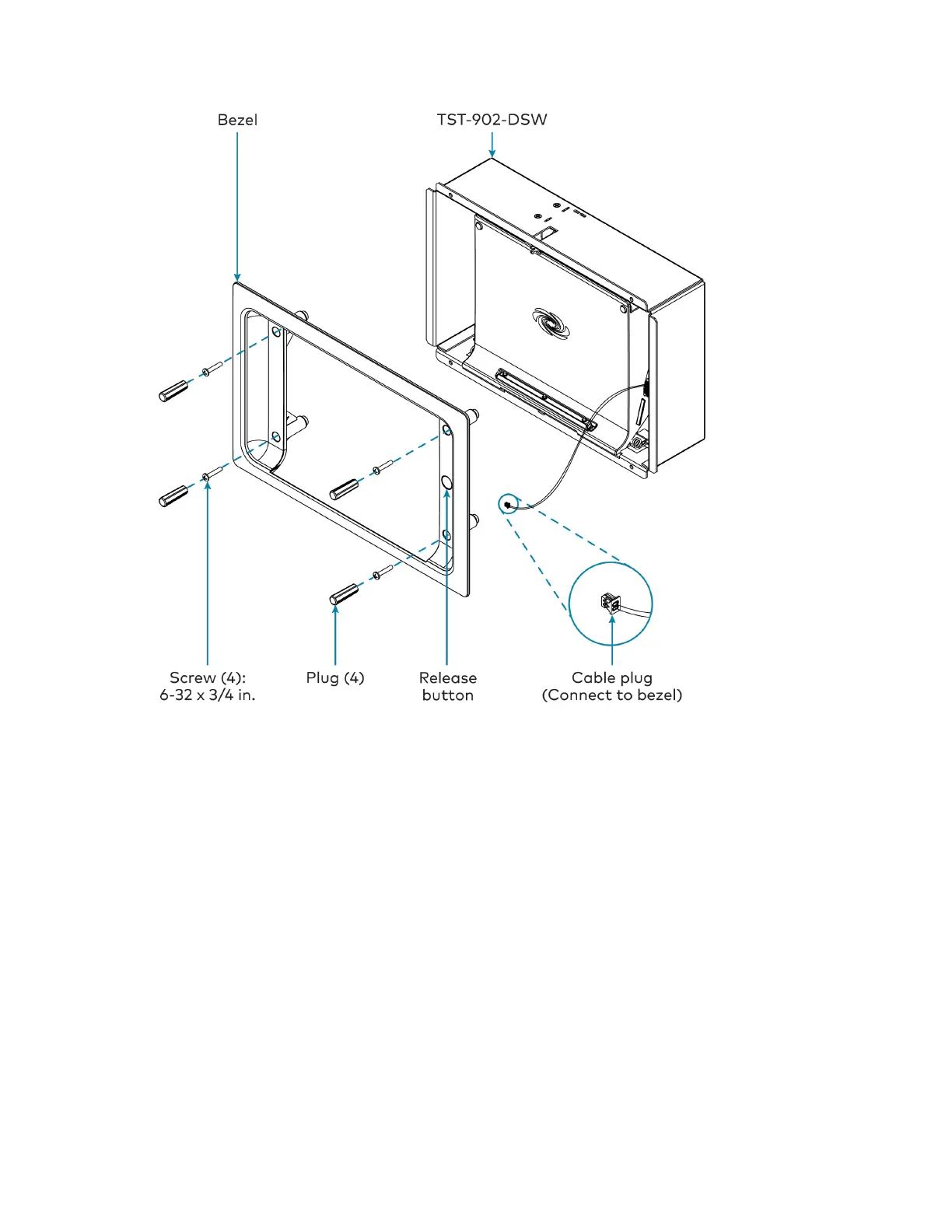 Bezel

TST-902-DSW

Screw (4):
6-32 x 3/4 in.

Plug (4)

Release
button

Cable plug
(Connect to bezel)