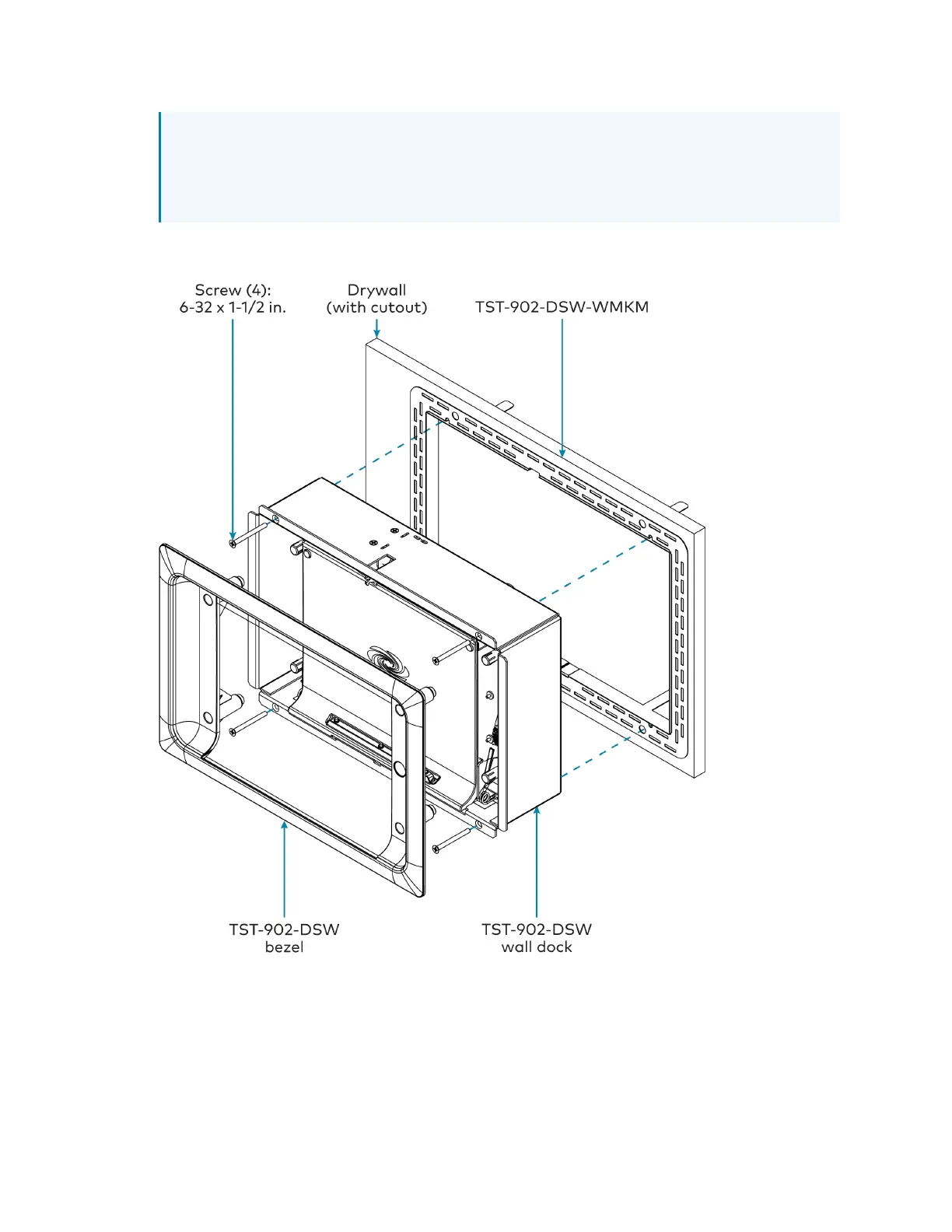 Screw (4):
6-32 x 1-1/2 in.

Drywall
(with cutout)

TST-902-DSW-WMKM

TST-902-DSW
bezel

TST-902-DSW
wall dock