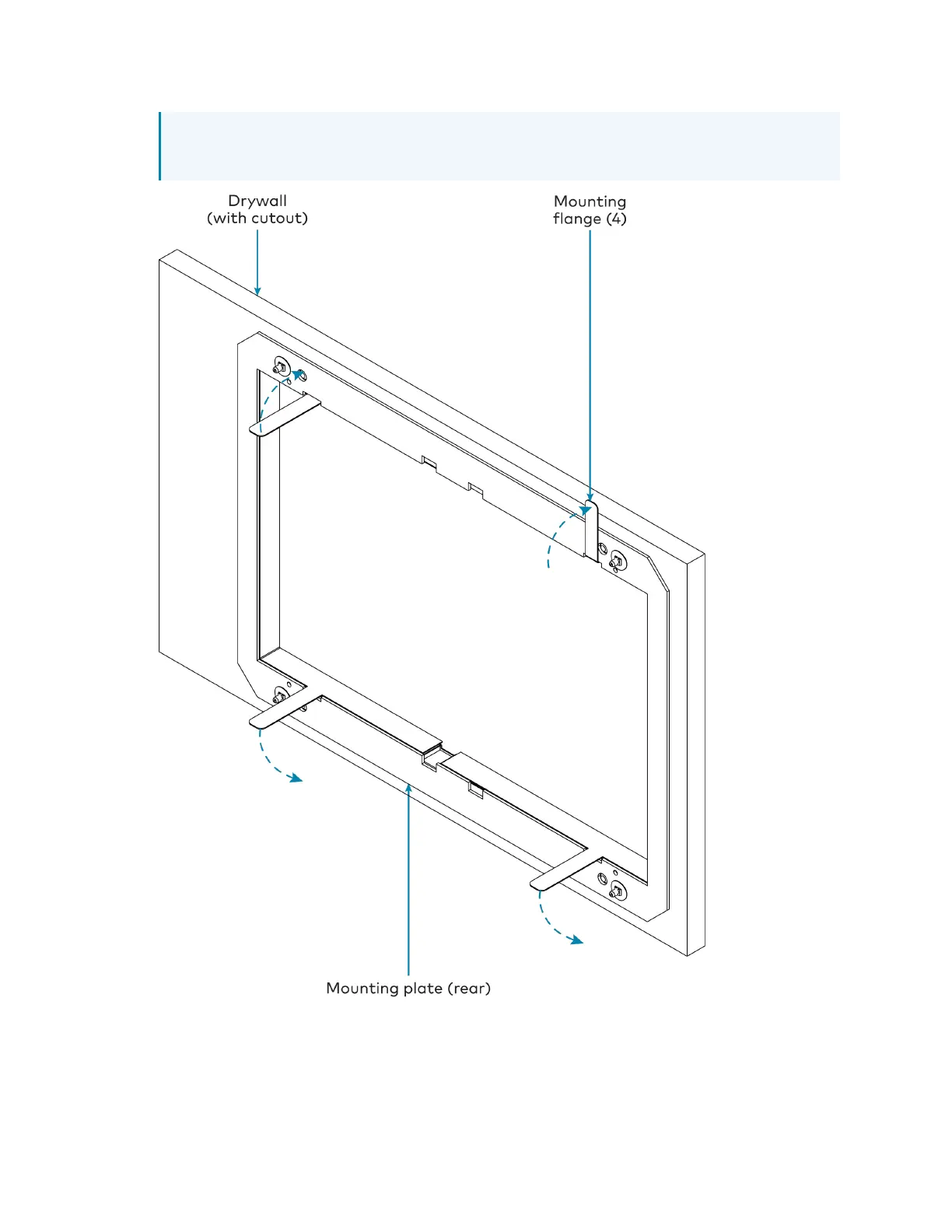 Drywall
(with cutout)

Mounting
flange (4)

Mounting plate (rear)