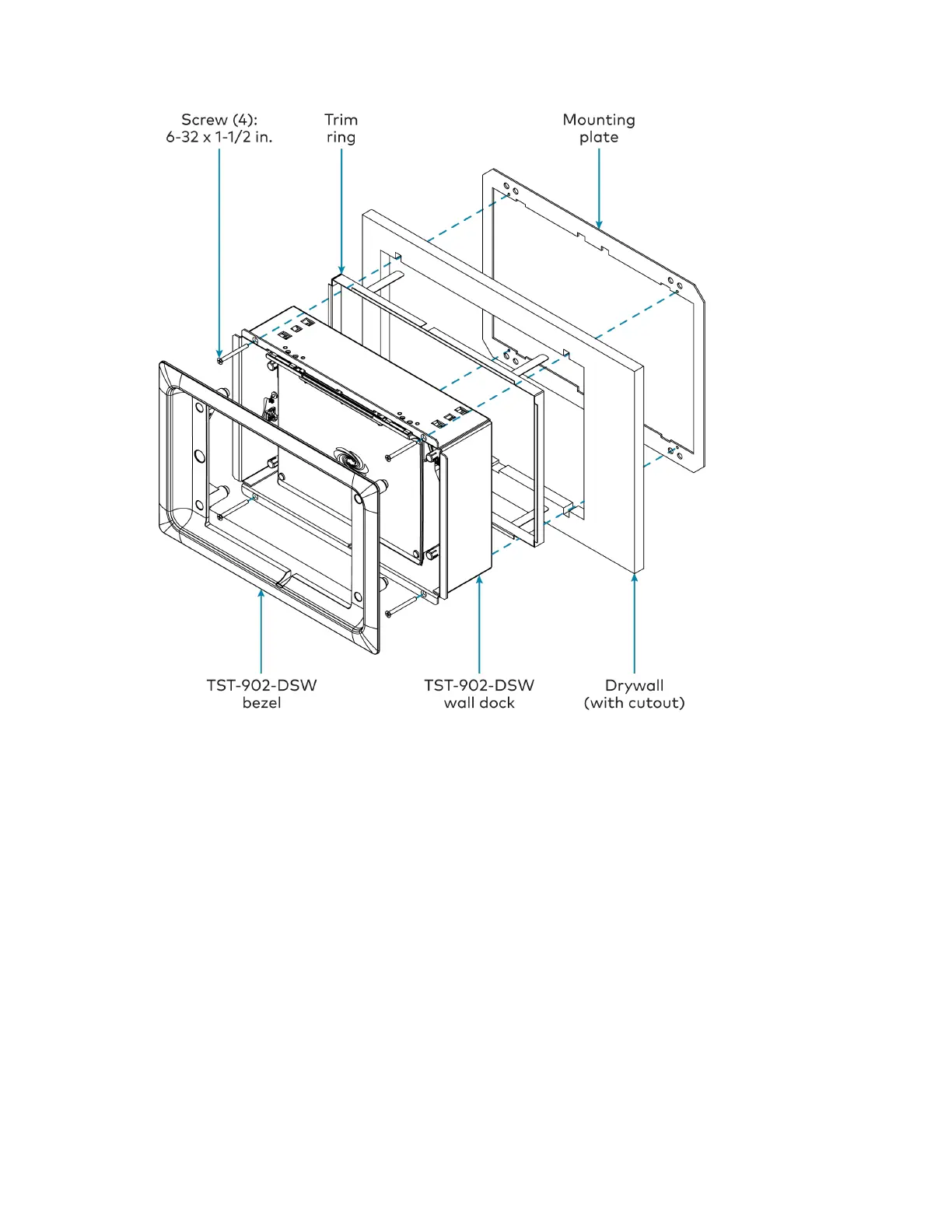 Screw (4):
6-32 x 1-1/2 in.

Trim
ring

Mounting
plate

TST-902-DSW
bezel

TST-902-DSW
wall dock

Drywall
(with cutout)