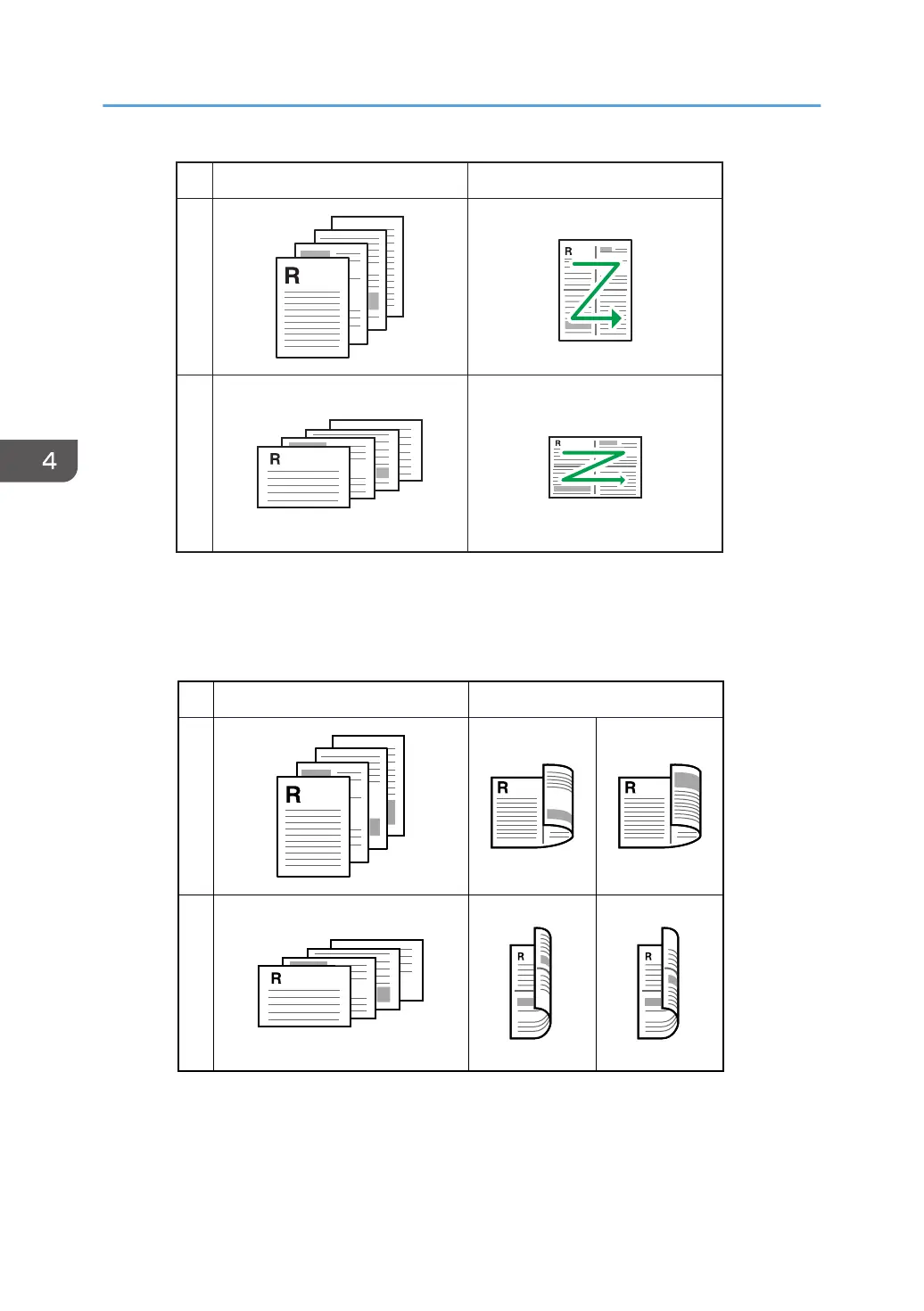 4