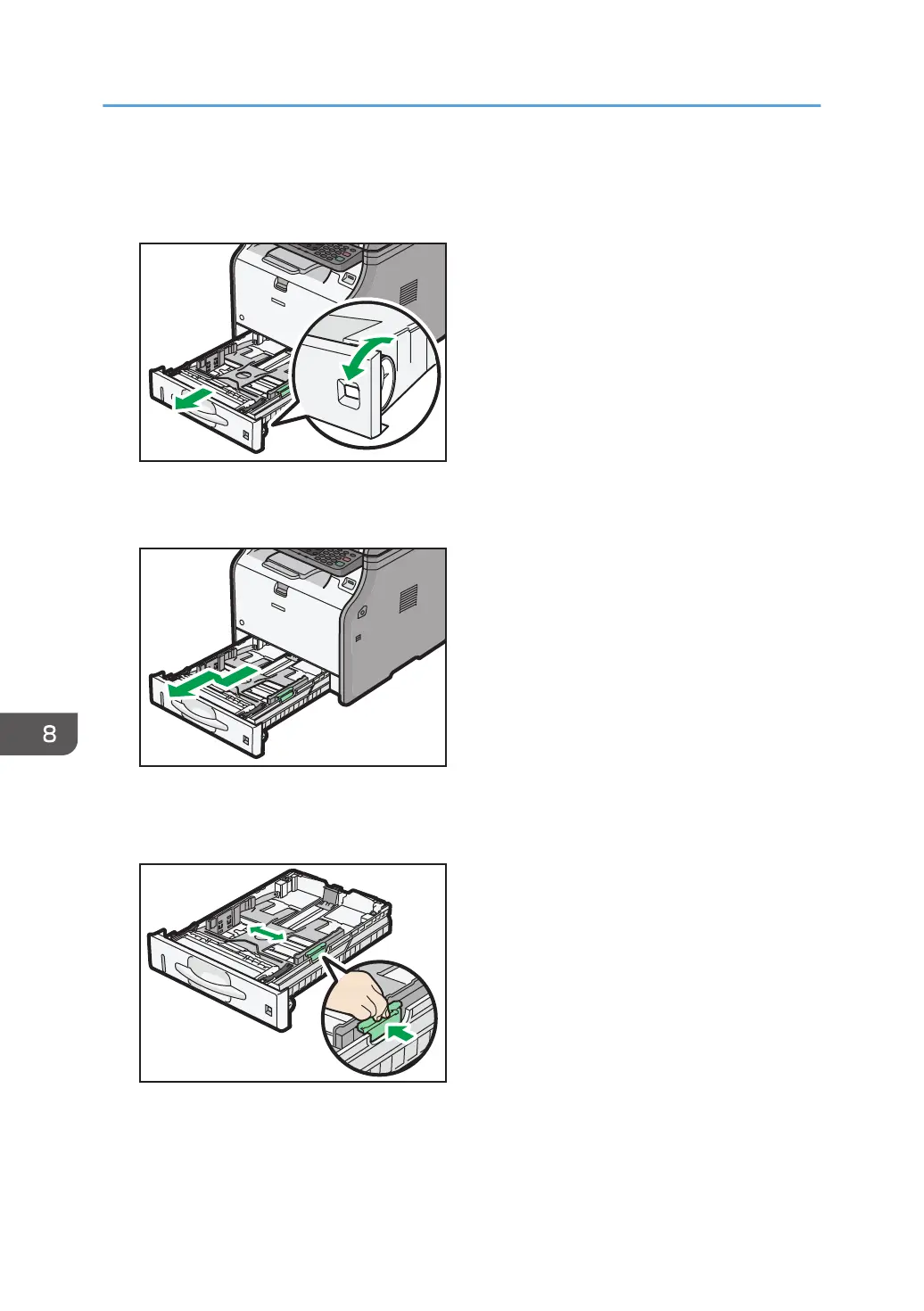 8