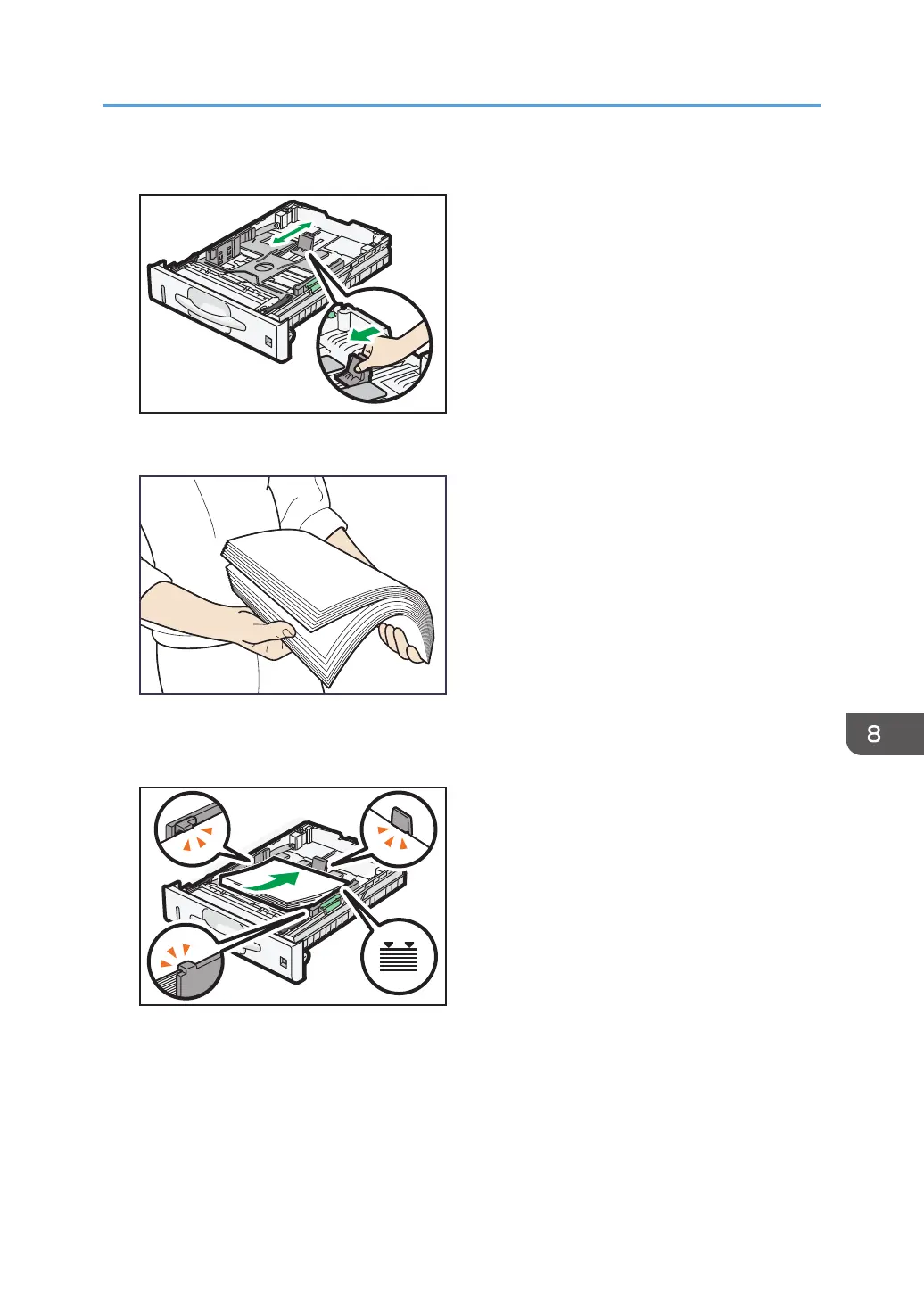 8