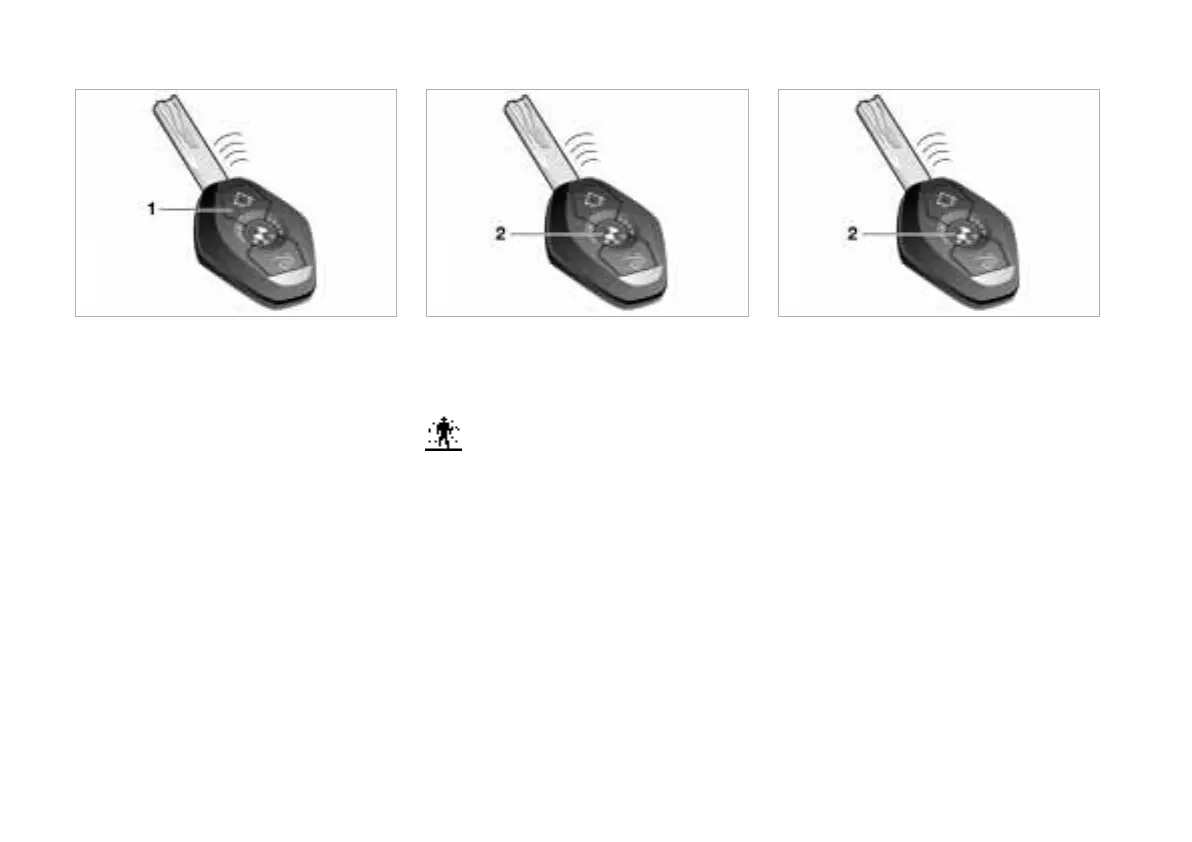 1

2

2