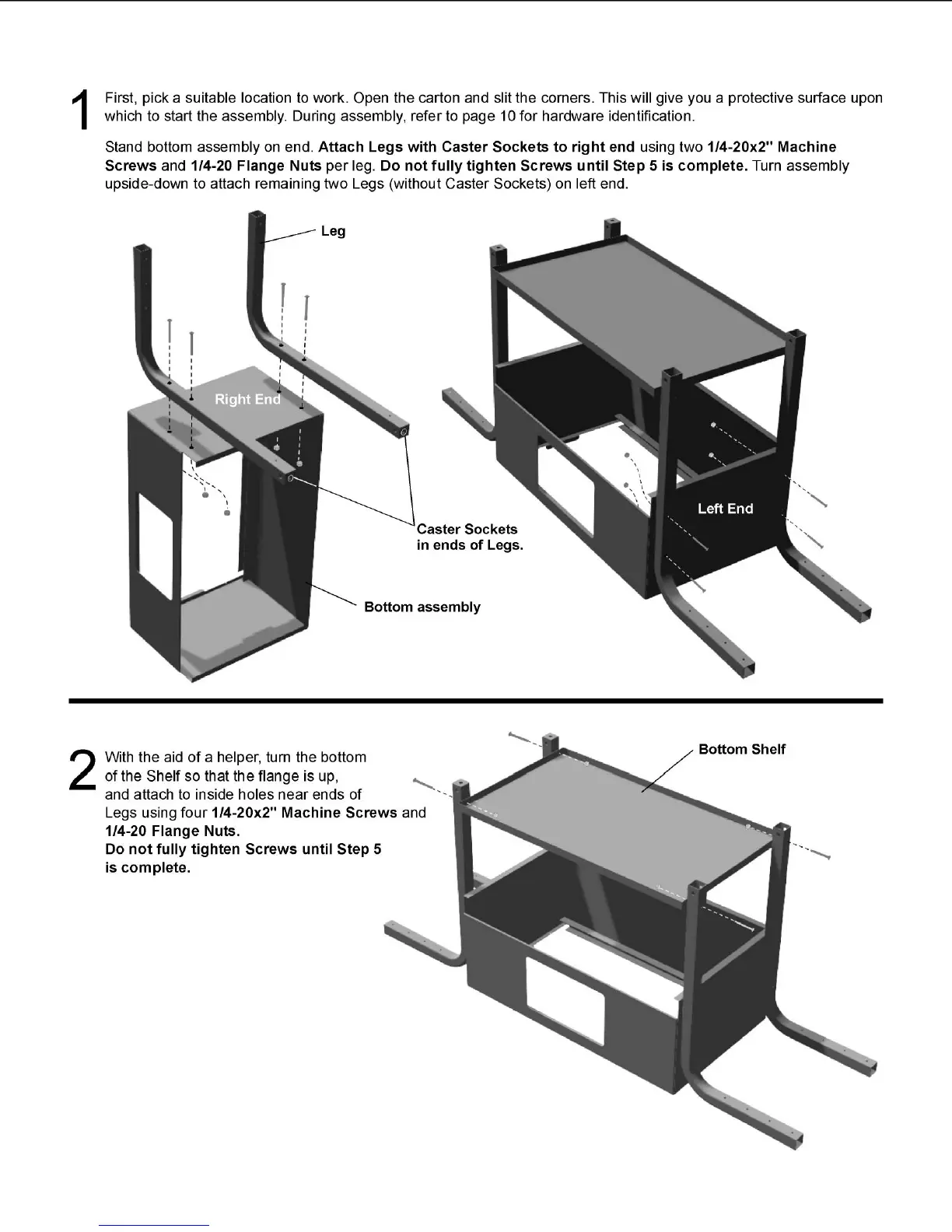 1 First, pick a suitable location to work. Open the carton and slit the corners. This will give you a protective surface upon which to start the assembly. During assembly, refer to page 10 for hardware identification.

Stand bottom assembly on end. Attach Legs with Caster Sockets to right end using two 1/4-20x2" Machine Screws and 1/4-20 Flange Nuts per leg. Do not fully tighten Screws until Step 5 is complete. Turn assembly upside-down to attach remaining two Legs (without Caster Sockets) on left end.

Leg

Right End

Caster Sockets in ends of Legs.

Bottom assembly

Left End

2 With the aid of a helper, turn the bottom of the Shelf so that the flange is up, and attach to inside holes near ends of Legs using four 1/4-20x2" Machine Screws and 1/4-20 Flange Nuts.
Do not fully tighten Screws until Step 5 is complete.

Bottom Shelf