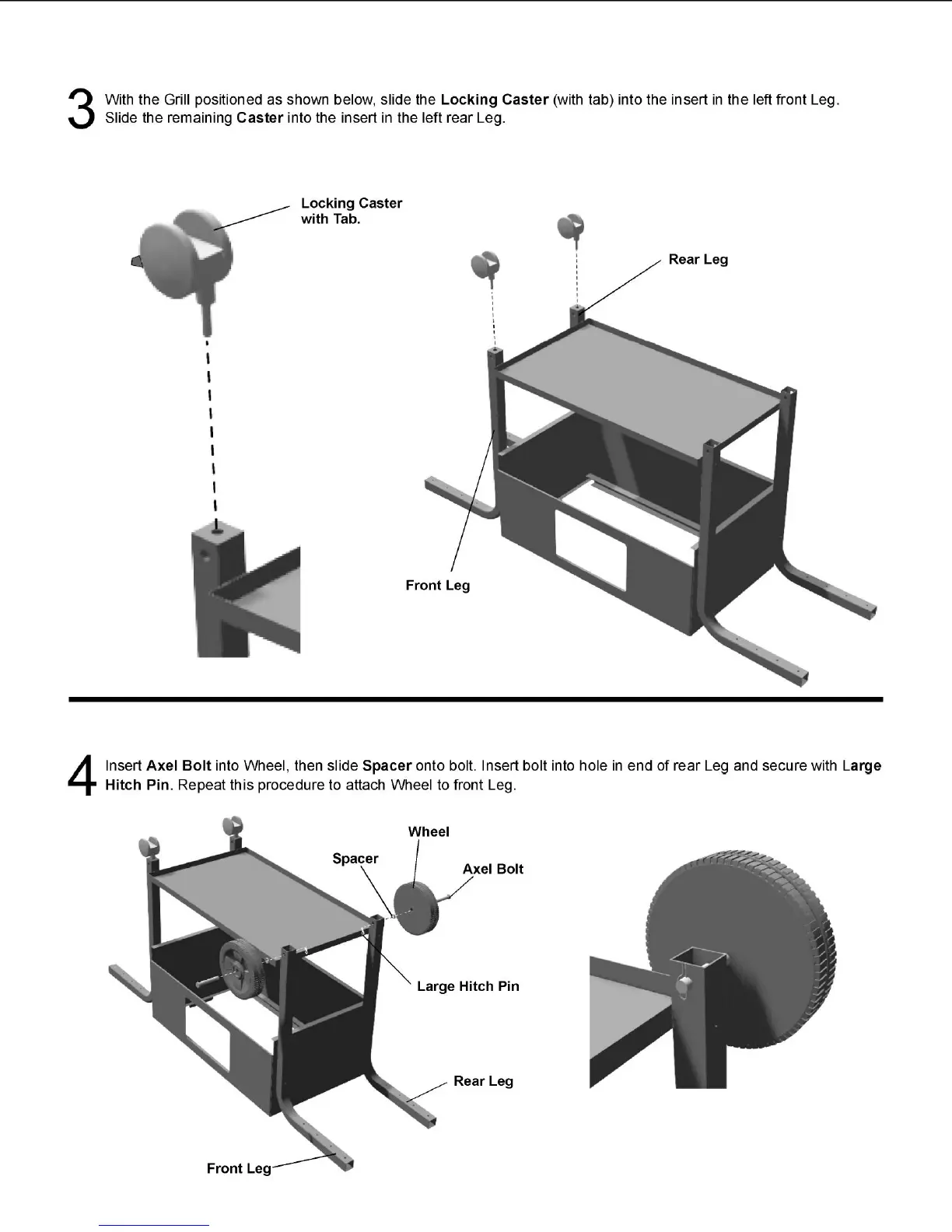 3 With the Grill positioned as shown below, slide the Locking Caster (with tab) into the insert in the left front Leg. Slide the remaining Caster into the insert in the left rear Leg.

Locking Caster with Tab.

Rear Leg

Front Leg

4 Insert Axel Bolt into Wheel, then slide Spacer onto bolt. Insert bolt into hole in end of rear Leg and secure with Large Hitch Pin. Repeat this procedure to attach Wheel to front Leg.

Wheel

Spacer

Axel Bolt

Large Hitch Pin

Rear Leg

Front Leg