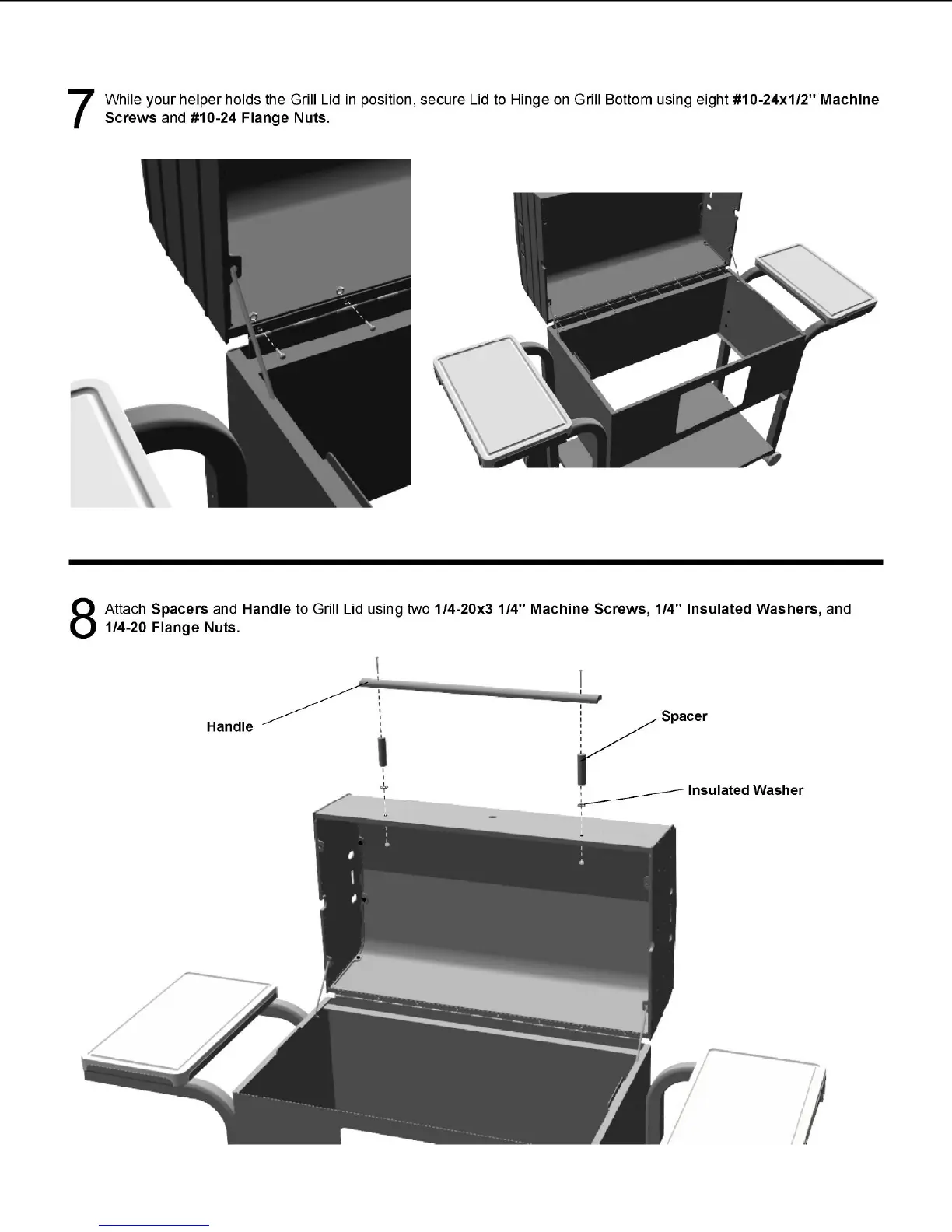 7 While your helper holds the Grill Lid in position, secure Lid to Hinge on Grill Bottom using eight #10-24x1/2" Machine Screws and #10-24 Flange Nuts.

8 Attach Spacers and Handle to Grill Lid using two 1/4-20x3 1/4" Machine Screws, 1/4" Insulated Washers, and 1/4-20 Flange Nuts.

Handle

Spacer

Insulated Washer