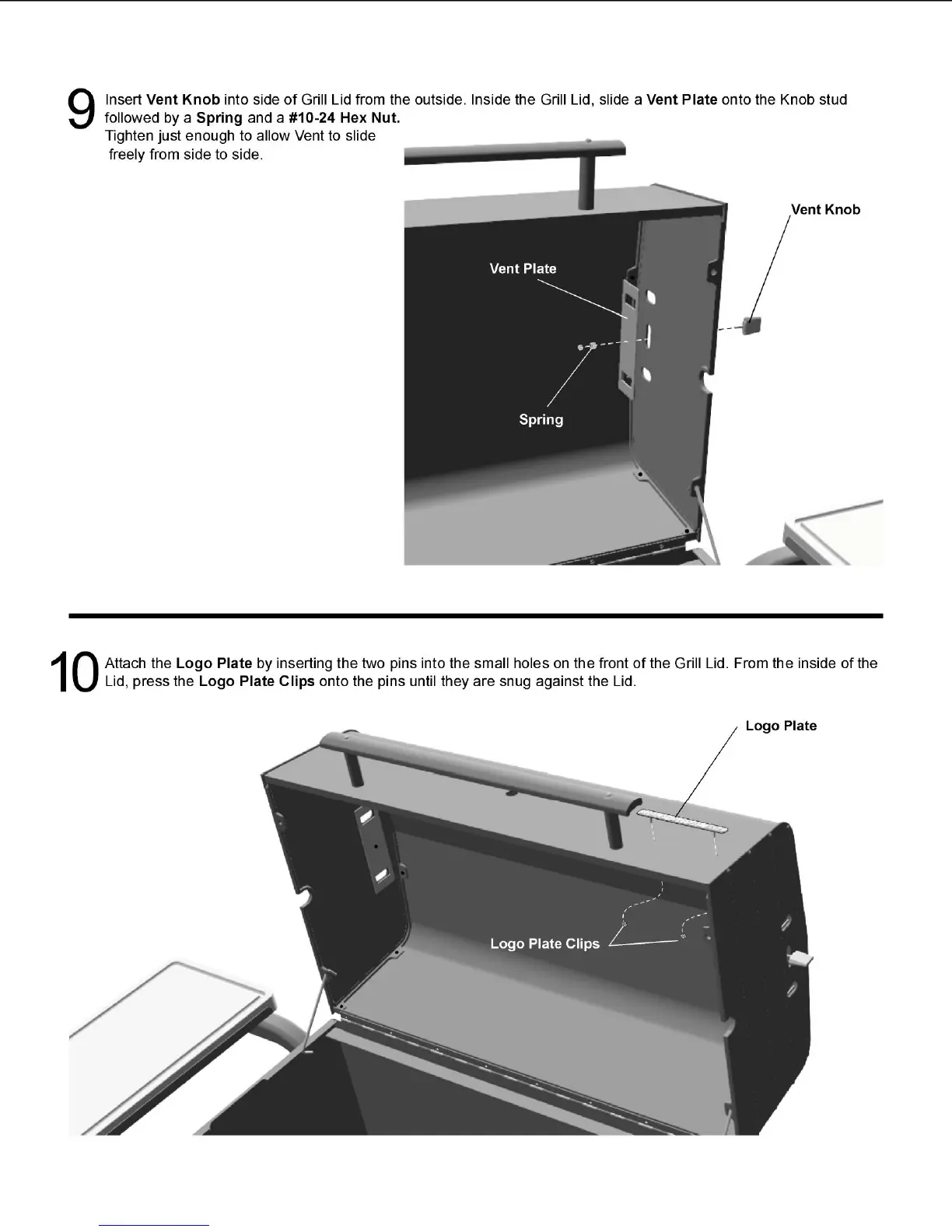 9 Insert Vent Knob into side of Grill Lid from the outside. Inside the Grill Lid, slide a Vent Plate onto the Knob stud followed by a Spring and a #10-24 Hex Nut.
Tighten just enough to allow Vent to slide freely from side to side.

Vent Knob

Vent Plate

Spring

10 Attach the Logo Plate by inserting the two pins into the small holes on the front of the Grill Lid. From the inside of the Lid, press the Logo Plate Clips onto the pins until they are snug against the Lid.

Logo Plate

Logo Plate Clips