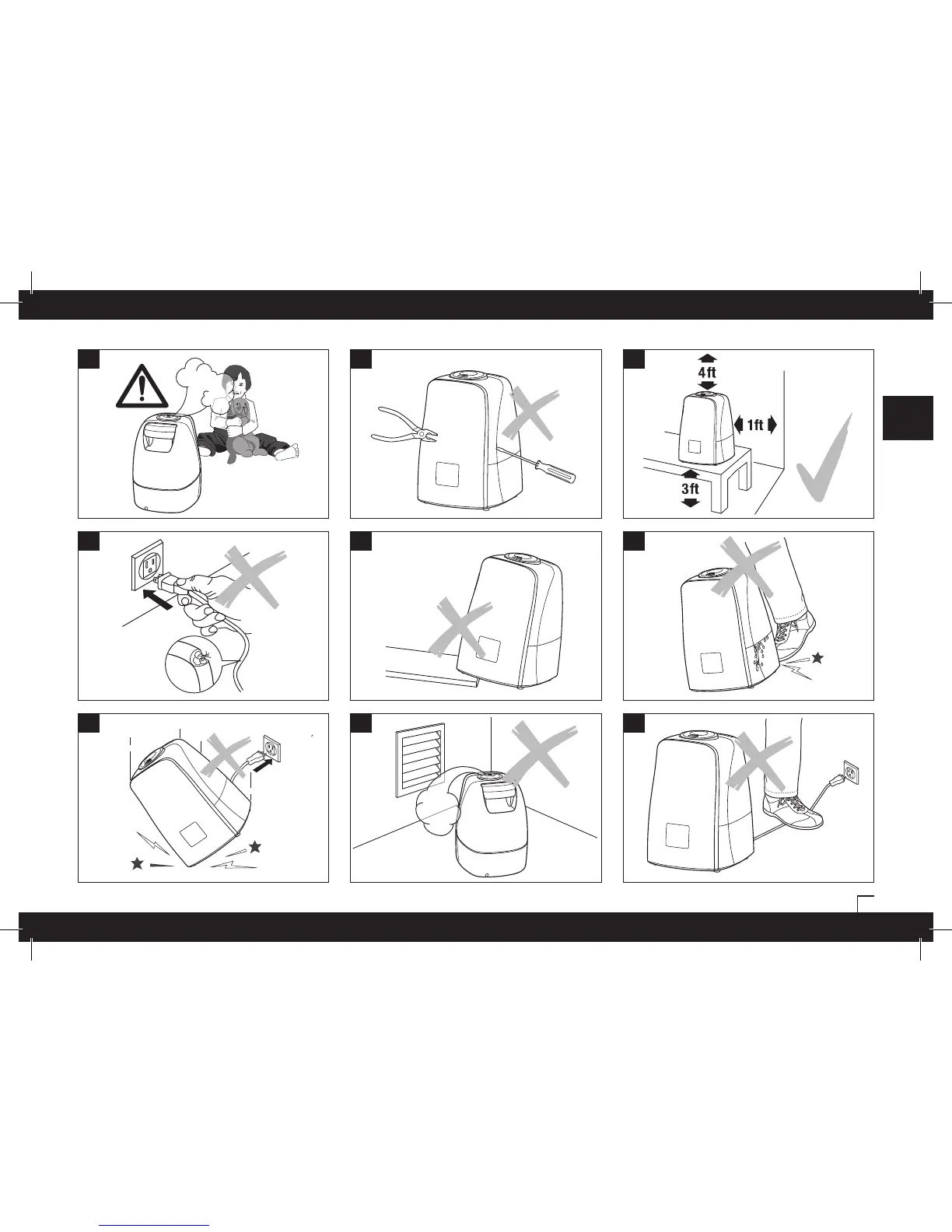 4ft
1ft
3ft