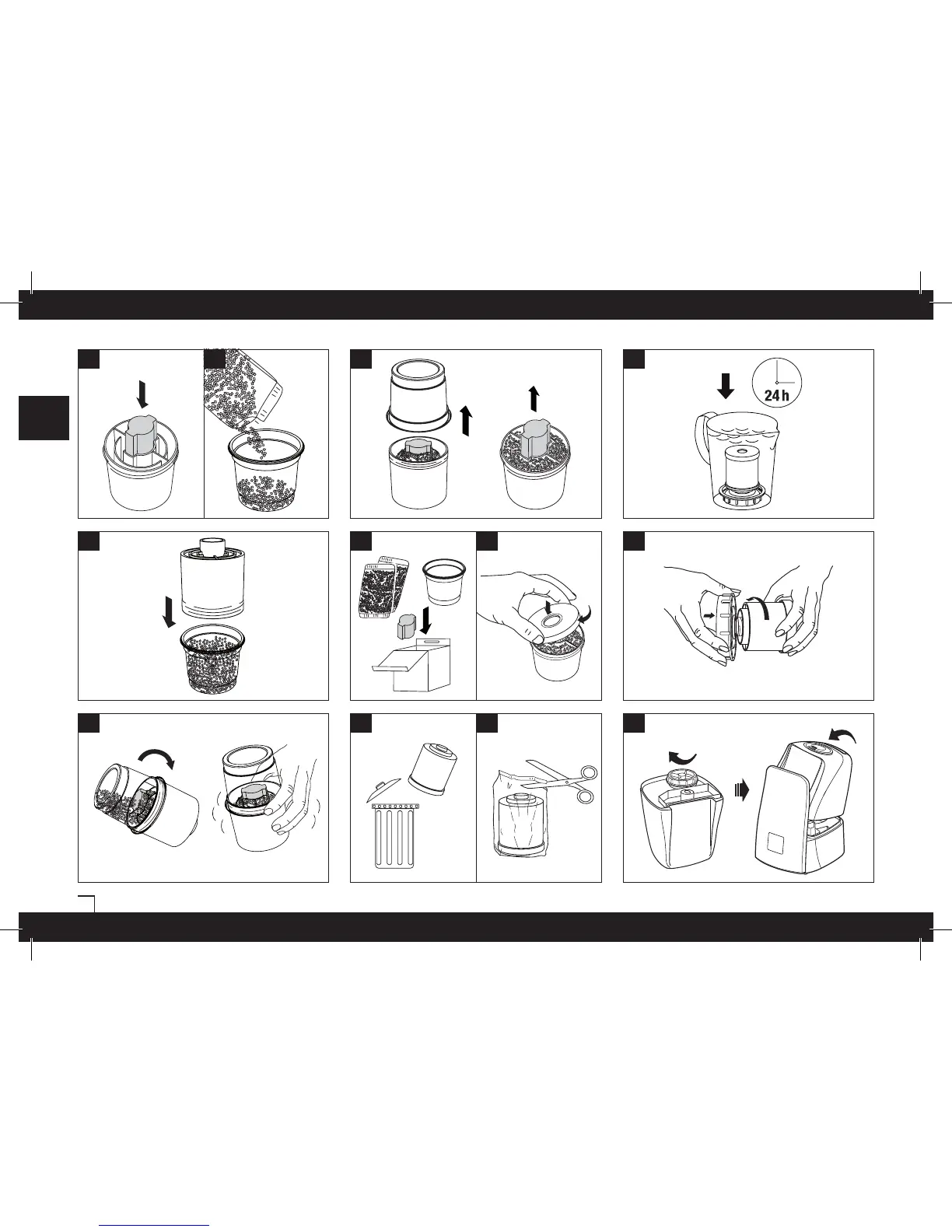 24 h