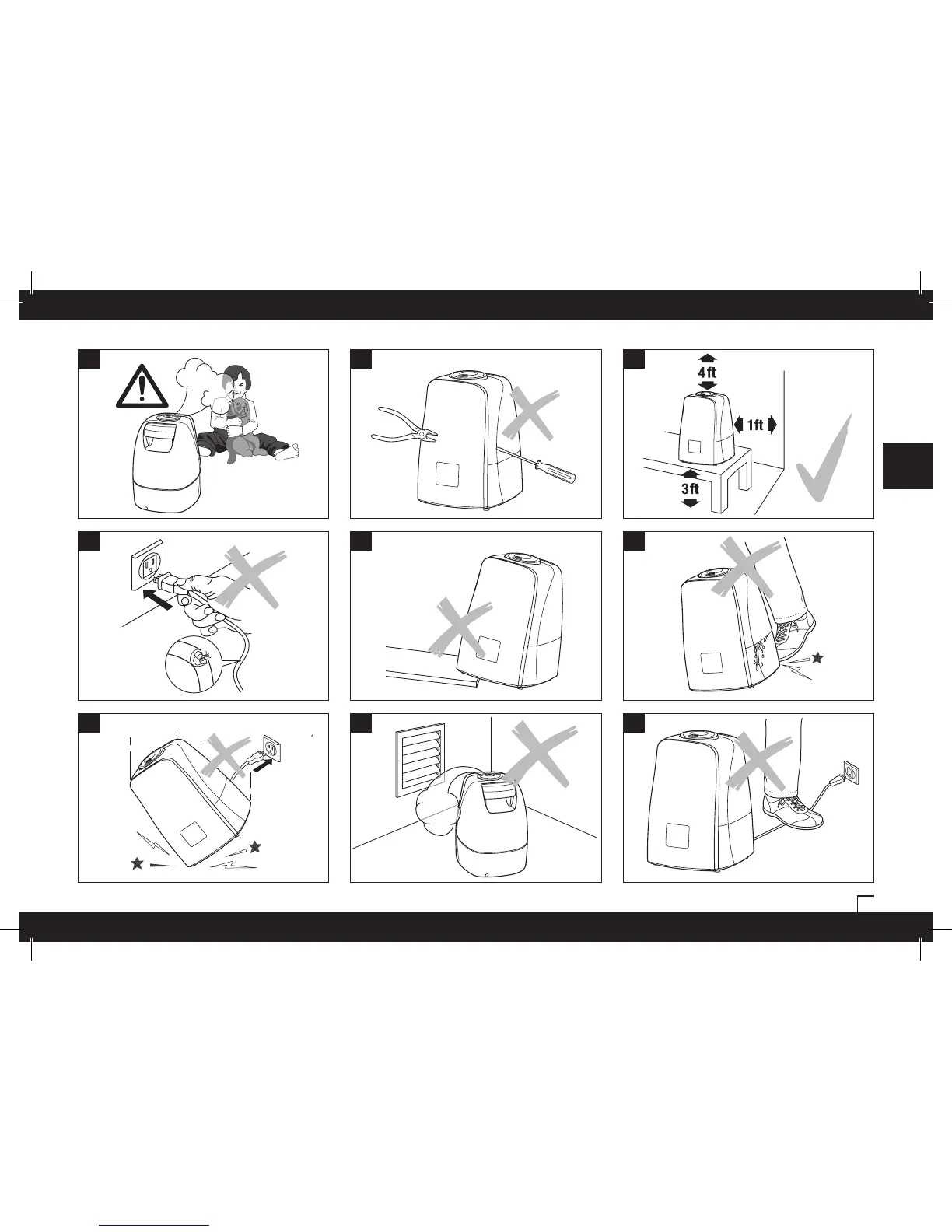 4ft
1ft
3ft