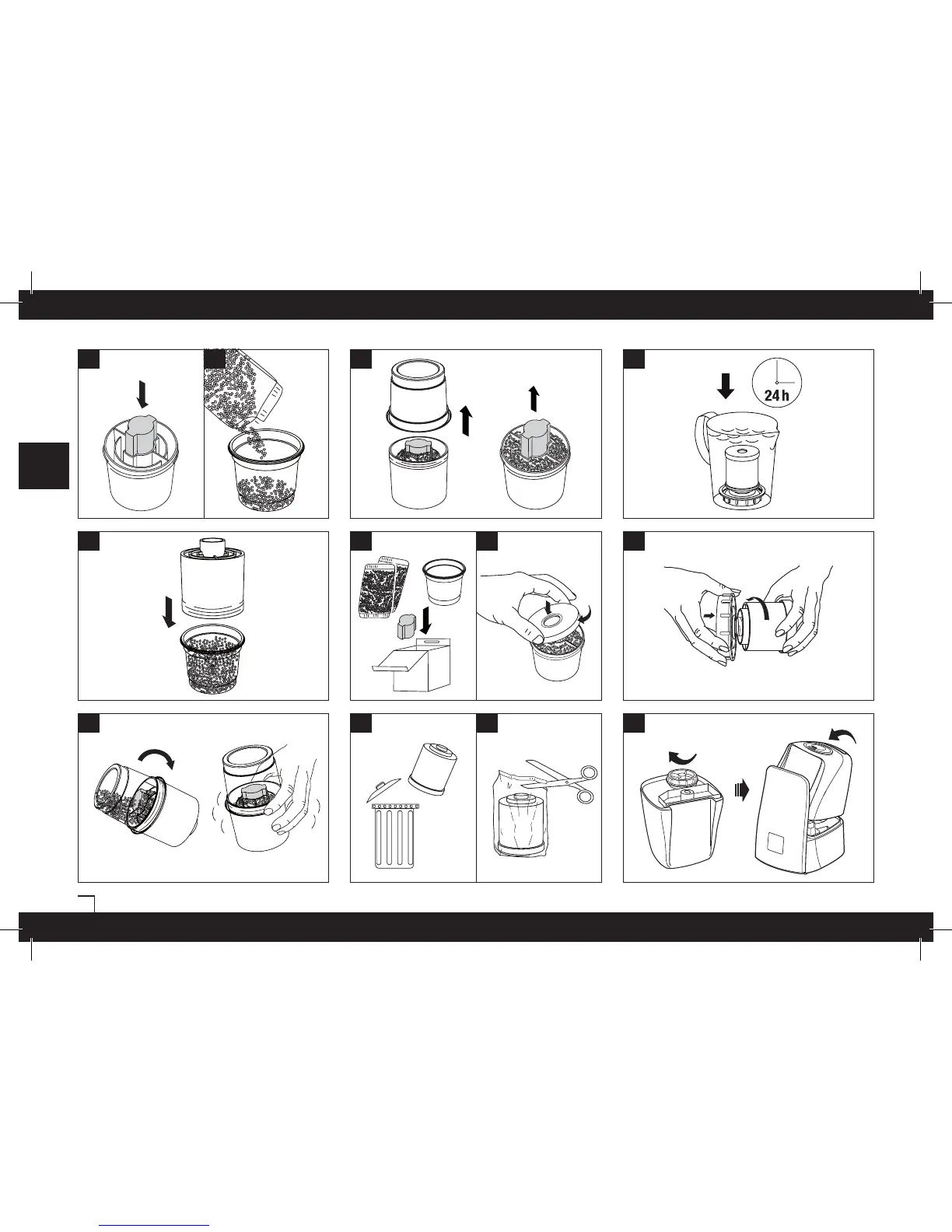 24 h