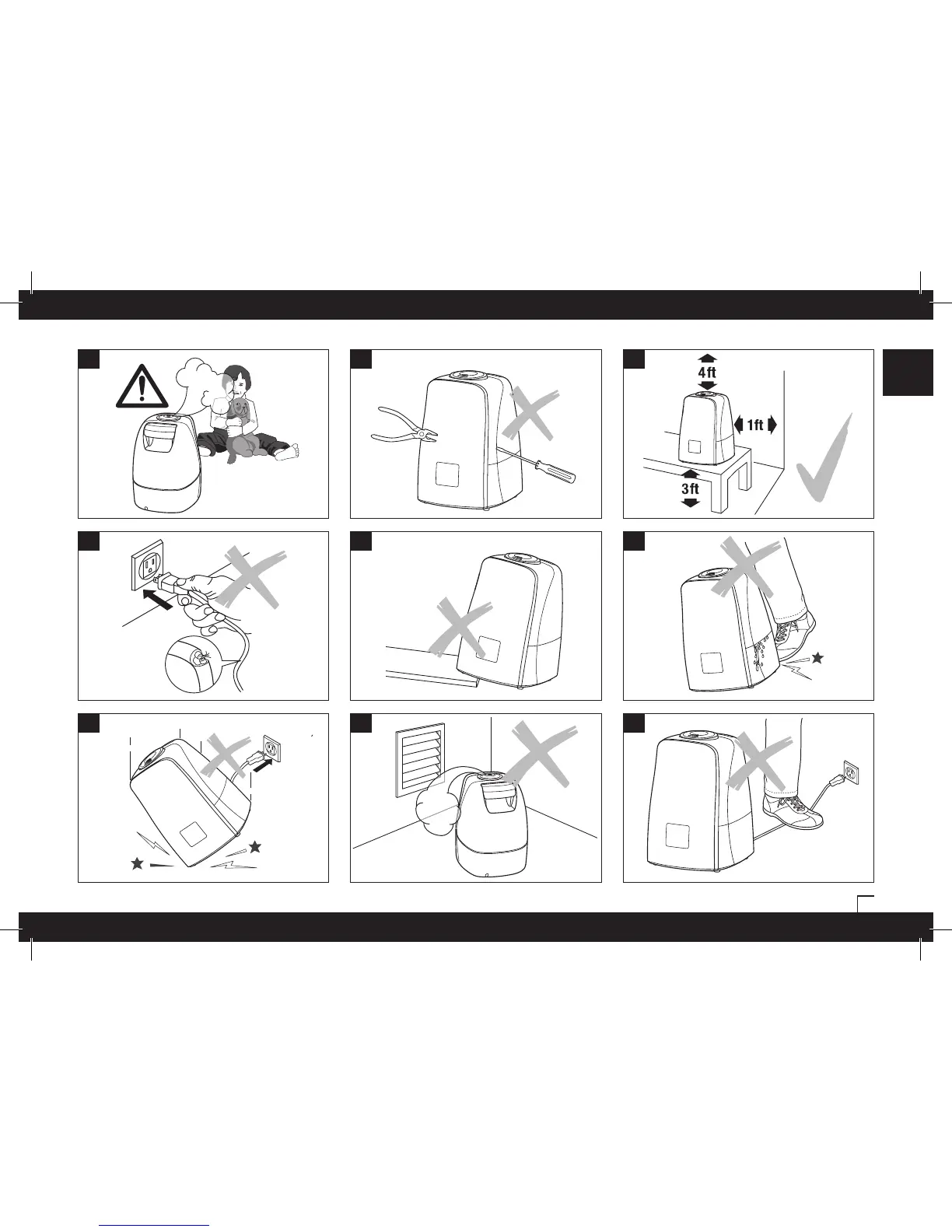 4ft

1ft

3ft