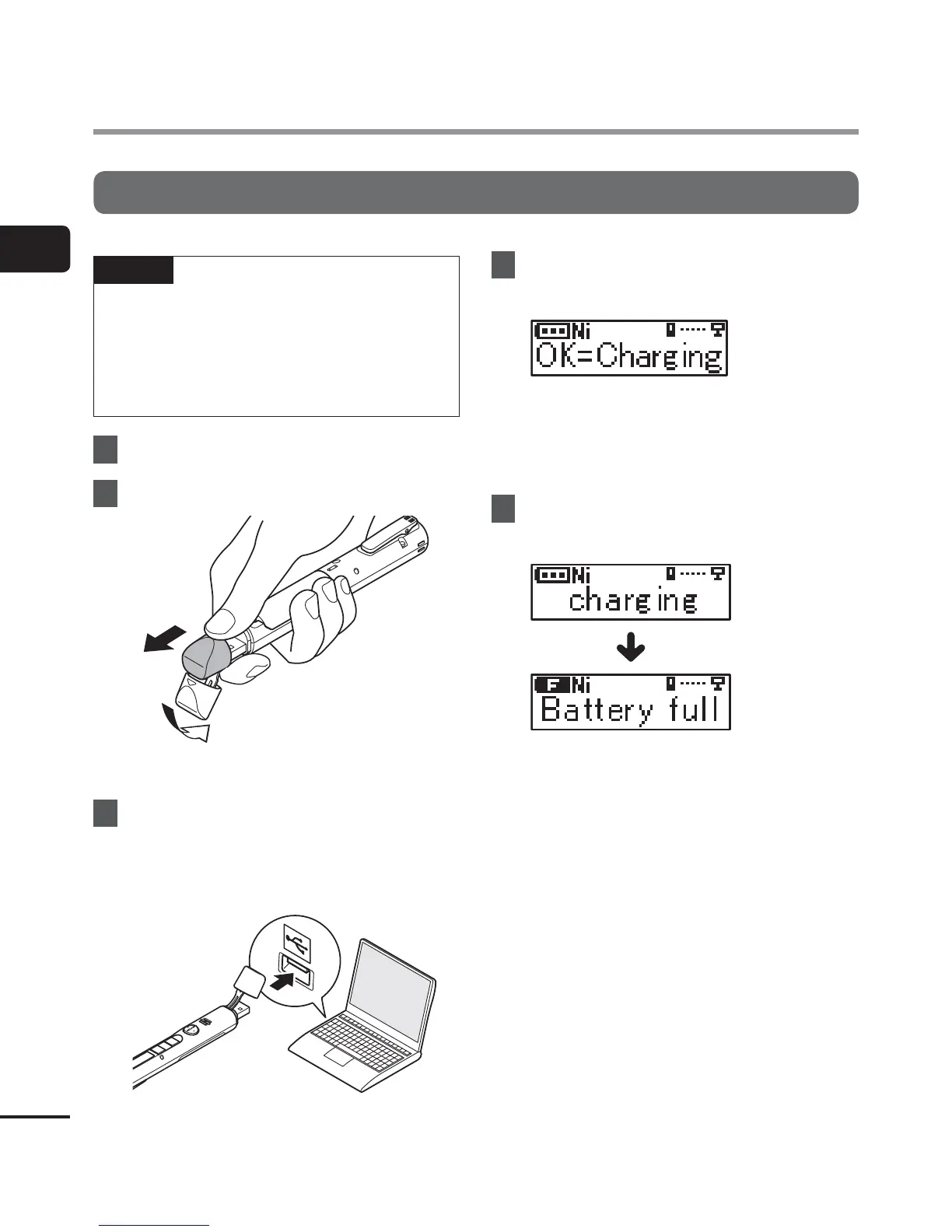 Ni
OK=Charging

Ni
charging

F Ni
Battery full