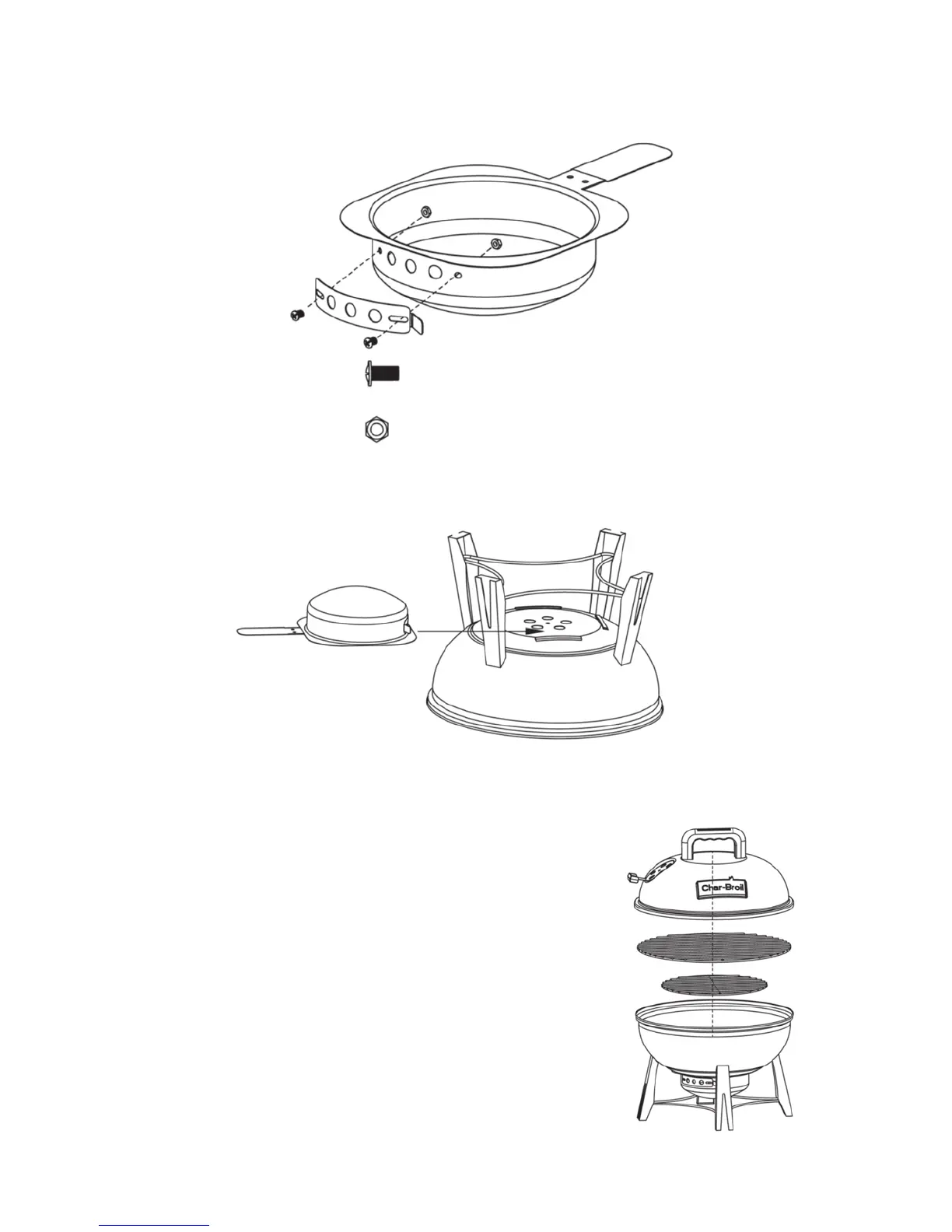 Char-Broil