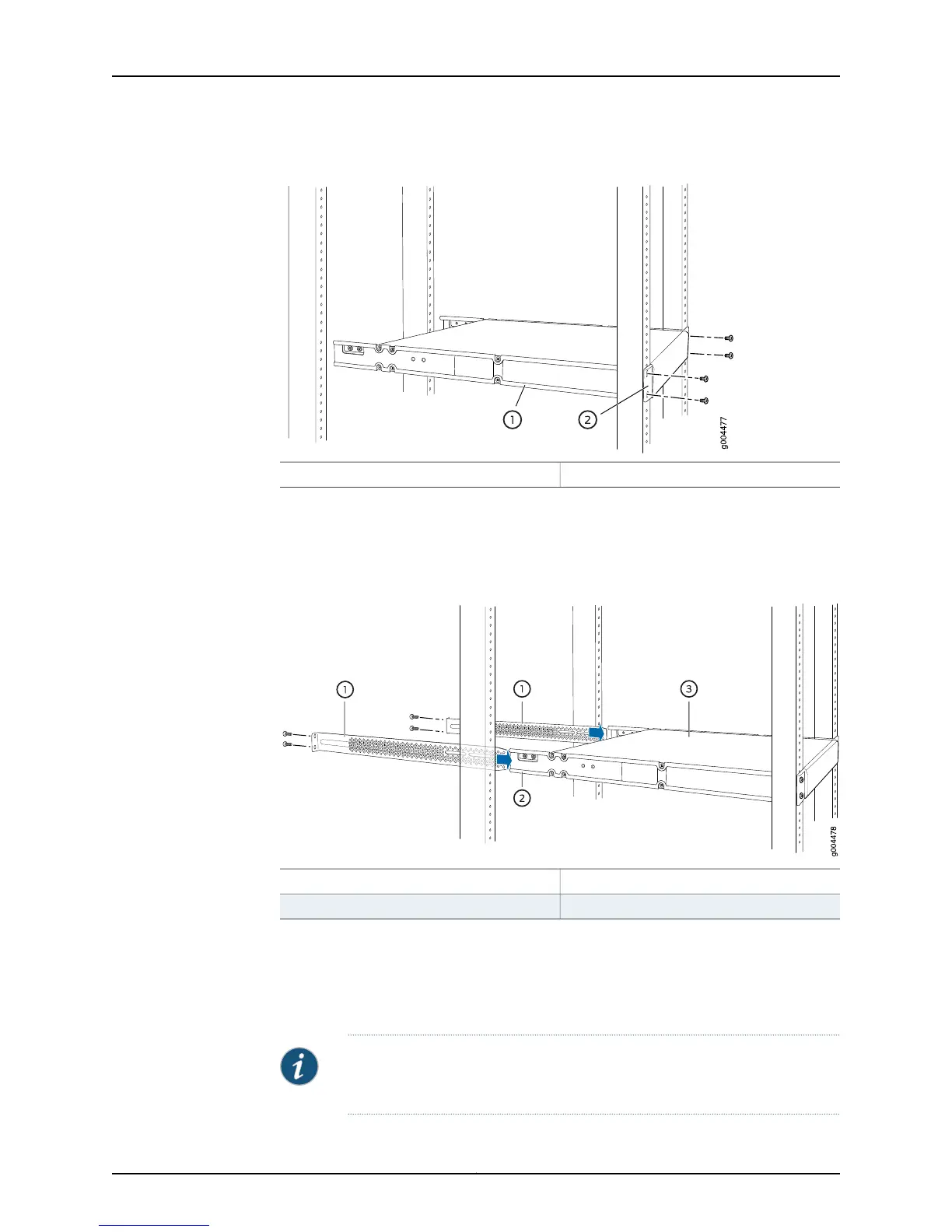 1

2

g004477

1

1

3

2

g004478