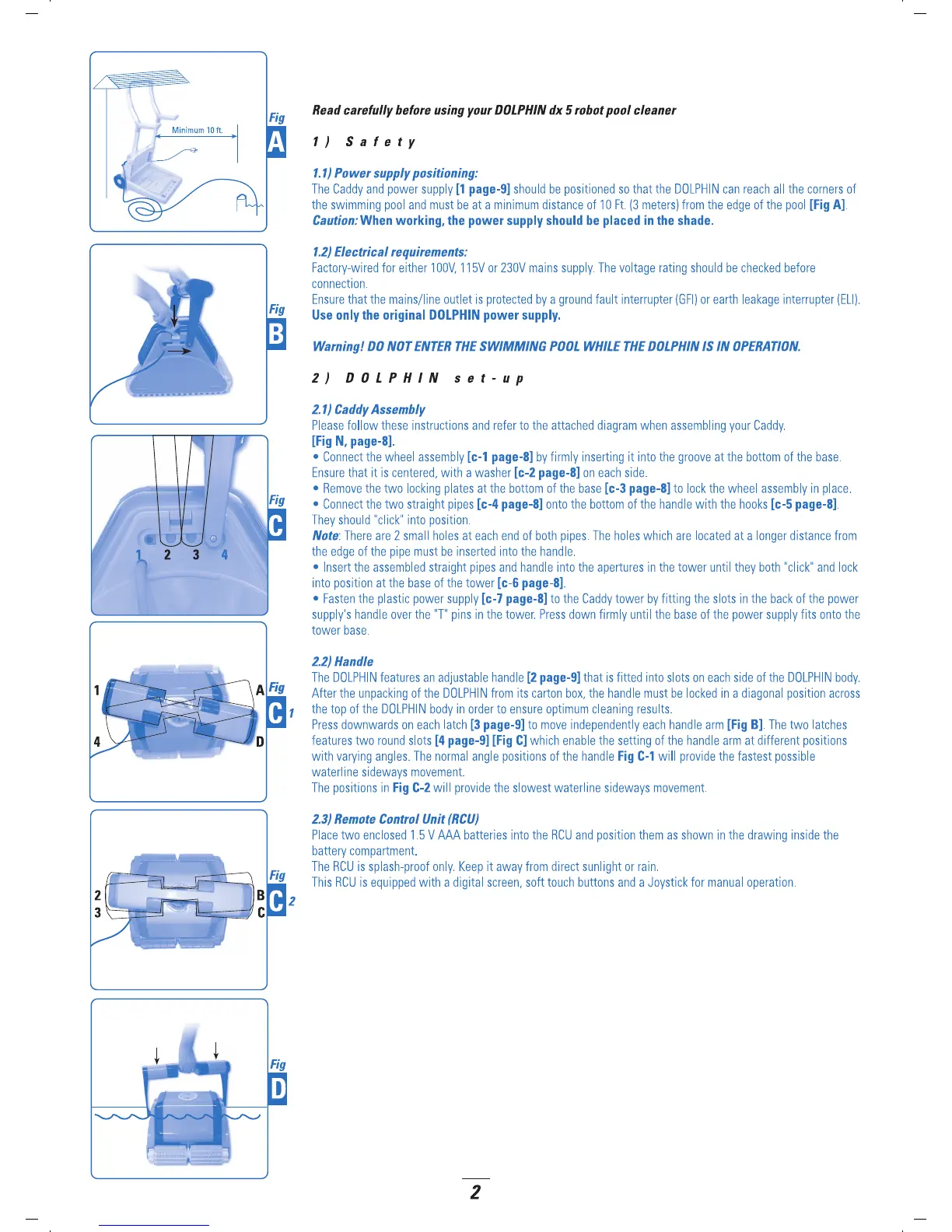 Minimum 10 ft.

Fig A

Fig B

1 2 3 4

Fig C

1 A 4 D

Fig C 1

2 3 B C

Fig C 2

Fig D

Read carefully before using your DOLPHIN dx 5 robot pool cleaner

1) Safety

1.1) Power supply positioning:
The Caddy and power supply [1 page-9] should be positioned so that the DOLPHIN can reach all the corners of the swimming pool and must be at a minimum distance of 10 Ft. (3 meters) from the edge of the pool [Fig A].
Caution: When working, the power supply should be placed in the shade.

1.2) Electrical requirements:
Factory-wired for either 100V, 115V or 230V mains supply. The voltage rating should be checked before connection.
Ensure that the mains/line outlet is protected by a ground fault interrupter (GFI) or earth leakage interrupter (ELI).
Use only the original DOLPHIN power supply.

Warning! DO NOT ENTER THE SWIMMING POOL WHILE THE DOLPHIN IS IN OPERATION.

2) DOLPHIN set-up

2.1) Caddy Assembly
Please follow these instructions and refer to the attached diagram when assembling your Caddy.
[Fig N, page-8].
• Connect the wheel assembly [c-1 page-8] by firmly inserting it into the groove at the bottom of the base. Ensure that it is centered, with a washer [c-2 page-8] on each side.
• Remove the two locking plates at the bottom of the base [c-3 page-8] to lock the wheel assembly in place.
• Connect the two straight pipes [c-4 page-8] onto the bottom of the handle with the hooks [c-5 page-8]. They should "click" into position.
Note: There are 2 small holes at each end of both pipes. The holes which are located at a longer distance from the edge of the pipe must be inserted into the handle.
• Insert the assembled straight pipes and handle into the apertures in the tower until they both "click" and lock into position at the base of the tower [c-6 page-8].
• Fasten the plastic power supply [c-7 page-8] to the Caddy tower by fitting the slots in the back of the power supply's handle over the "T" pins in the tower. Press down firmly until the base of the power supply fits onto the tower base.

2.2) Handle
The DOLPHIN features an adjustable handle [2 page-9] that is fitted into slots on each side of the DOLPHIN body. After the unpacking of the DOLPHIN from its carton box, the handle must be locked in a diagonal position across the top of the DOLPHIN body in order to ensure optimum cleaning results.
Press downwards on each latch [3 page-9] to move independently each handle arm [Fig B]. The two latches features two round slots [4 page-9] [Fig C] which enable the setting of the handle arm at different positions with varying angles. The normal angle positions of the handle Fig C-1 will provide the fastest possible waterline sideways movement.
The positions in Fig C-2 will provide the slowest waterline sideways movement.

2.3) Remote Control Unit (RCU)
Place two enclosed 1.5 V AAA batteries into the RCU and position them as shown in the drawing inside the battery compartment.
The RCU is splash-proof only. Keep it away from direct sunlight or rain.
This RCU is equipped with a digital screen, soft touch buttons and a Joystick for manual operation.

2