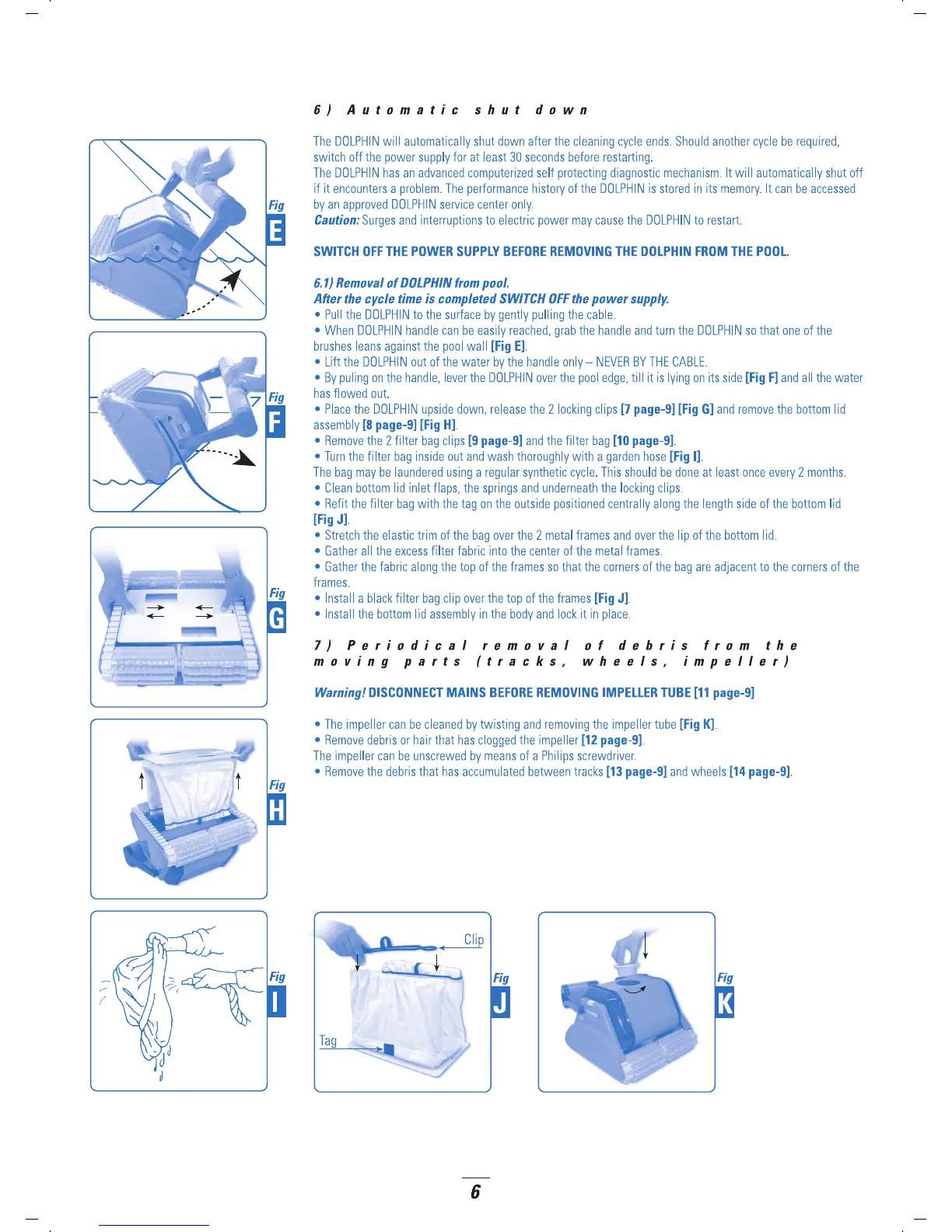 6) Automatic shut down

The DOLPHIN will automatically shut down after the cleaning cycle ends. Should another cycle be required, switch off the power supply for at least 30 seconds before restarting.
The DOLPHIN has an advanced computerized self protecting diagnostic mechanism. It will automatically shut off if it encounters a problem. The performance history of the DOLPHIN is stored in its memory. It can be accessed by an approved DOLPHIN service center only.
Caution: Surges and interruptions to electric power may cause the DOLPHIN to restart.

SWITCH OFF THE POWER SUPPLY BEFORE REMOVING THE DOLPHIN FROM THE POOL.

6.1) Removal of DOLPHIN from pool.
After the cycle time is completed SWITCH OFF the power supply.
• Pull the DOLPHIN to the surface by gently pulling the cable.
• When DOLPHIN handle can be easily reached, grab the handle and turn the DOLPHIN so that one of the brushes leans against the pool wall [Fig E].
• Lift the DOLPHIN out of the water by the handle only – NEVER BY THE CABLE.
• By puling on the handle, lever the DOLPHIN over the pool edge, till it is lying on its side [Fig F] and all the water has flowed out.
• Place the DOLPHIN upside down, release the 2 locking clips [7 page-9] [Fig G] and remove the bottom lid assembly [8 page-9] [Fig H].
• Remove the 2 filter bag clips [9 page-9] and the filter bag [10 page-9].
• Turn the filter bag inside out and wash thoroughly with a garden hose [Fig I].
The bag may be laundered using a regular synthetic cycle. This should be done at least once every 2 months.
• Clean bottom lid inlet flaps, the springs and underneath the locking clips.
• Refit the filter bag with the tag on the outside positioned centrally along the length side of the bottom lid [Fig J].
• Stretch the elastic trim of the bag over the 2 metal frames and over the lip of the bottom lid.
• Gather all the excess filter fabric into the center of the metal frames.
• Gather the fabric along the top of the frames so that the corners of the bag are adjacent to the corners of the frames.
• Install a black filter bag clip over the top of the frames [Fig J].
• Install the bottom lid assembly in the body and lock it in place.

7) Periodical removal of debris from the moving parts (tracks, wheels, impeller)

Warning! DISCONNECT MAINS BEFORE REMOVING IMPELLER TUBE [11 page-9]

• The impeller can be cleaned by twisting and removing the impeller tube [Fig K].
• Remove debris or hair that has clogged the impeller [12 page-9].
The impeller can be unscrewed by means of a Philips screwdriver.
• Remove the debris that has accumulated between tracks [13 page-9] and wheels [14 page-9].

Fig E
Fig F
Fig G
Fig H
Fig I
Clip
Tag
Fig J
Fig K

6