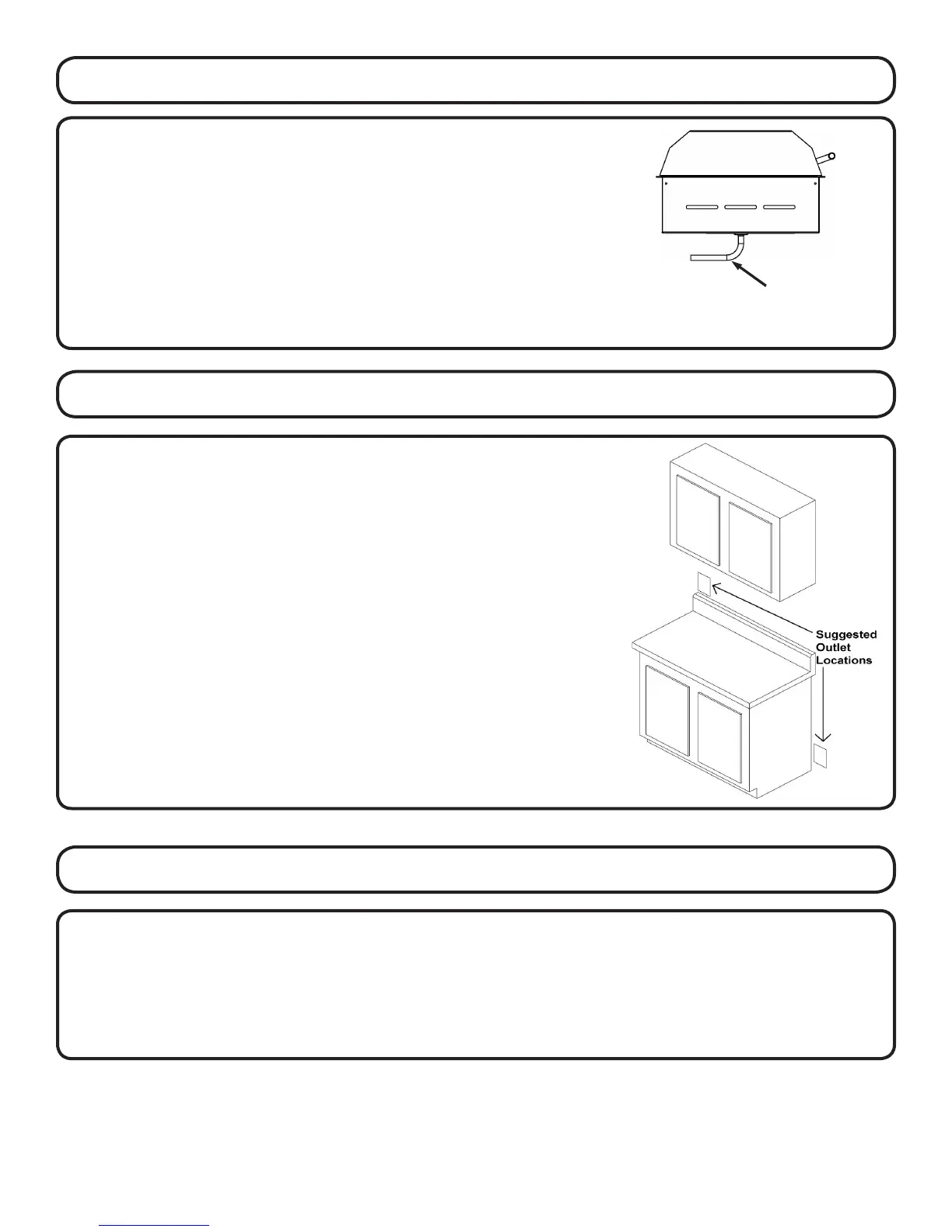 Suggested Outlet Locations