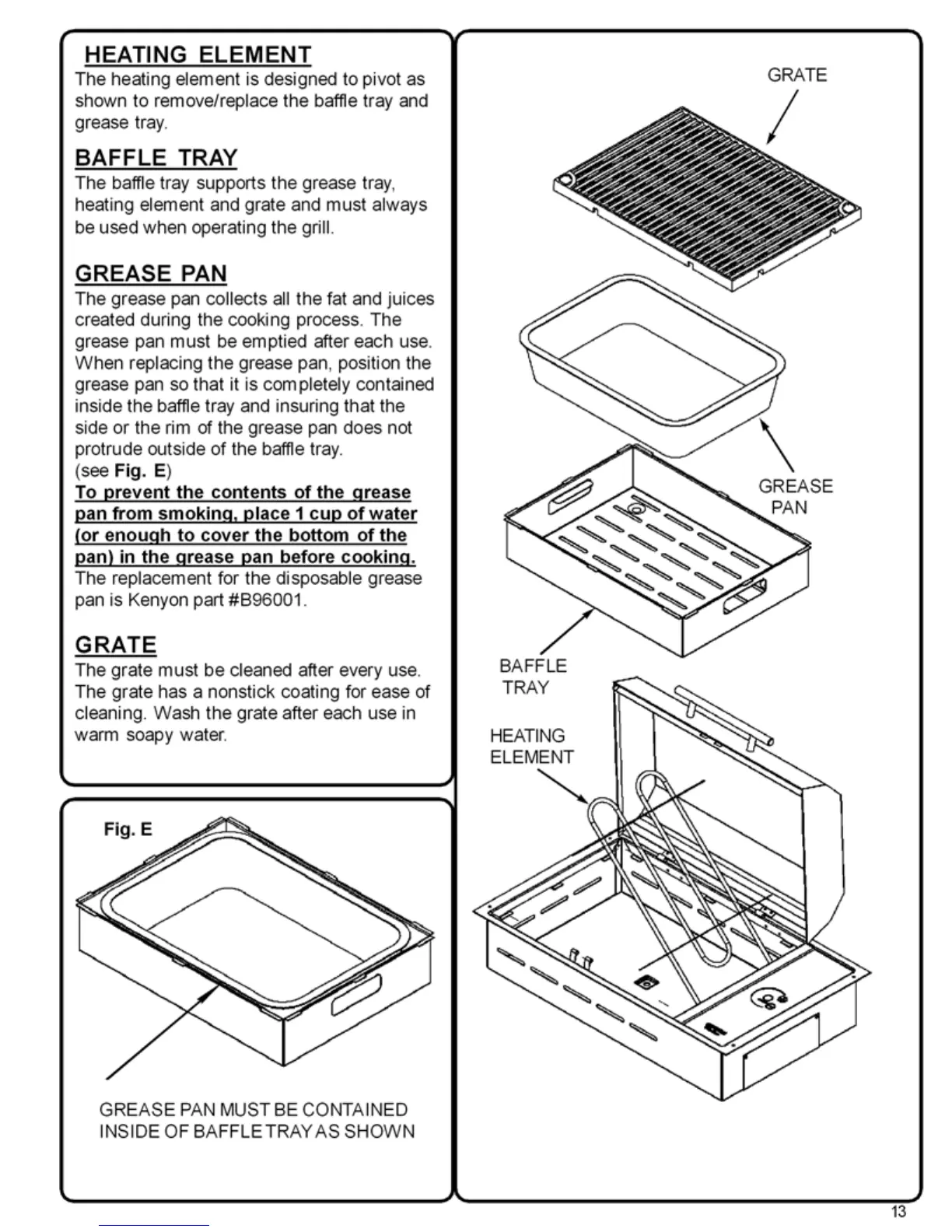 HEATING ELEMENT
The heating element is designed to pivot as shown to remove/replace the baffle tray and grease tray.

BAFFLE TRAY
The baffle tray supports the grease tray, heating element and grate and must always be used when operating the grill.

GREASE PAN
The grease pan collects all the fat and juices created during the cooking process. The grease pan must be emptied after each use. When replacing the grease pan, position the grease pan so that it is completely contained inside the baffle tray and insuring that the side or the rim of the grease pan does not protrude outside of the baffle tray.
(see Fig. E)
To prevent the contents of the grease pan from smoking, place 1 cup of water (or enough to cover the bottom of the pan) in the grease pan before cooking.
The replacement for the disposable grease pan is Kenyon part #B96001.

GRATE
The grate must be cleaned after every use. The grate has a nonstick coating for ease of cleaning. Wash the grate after each use in warm soapy water.

Fig. E

GREASE PAN MUST BE CONTAINED INSIDE OF BAFFLE TRAY AS SHOWN

GRATE

GREASE PAN

BAFFLE TRAY

HEATING ELEMENT

13