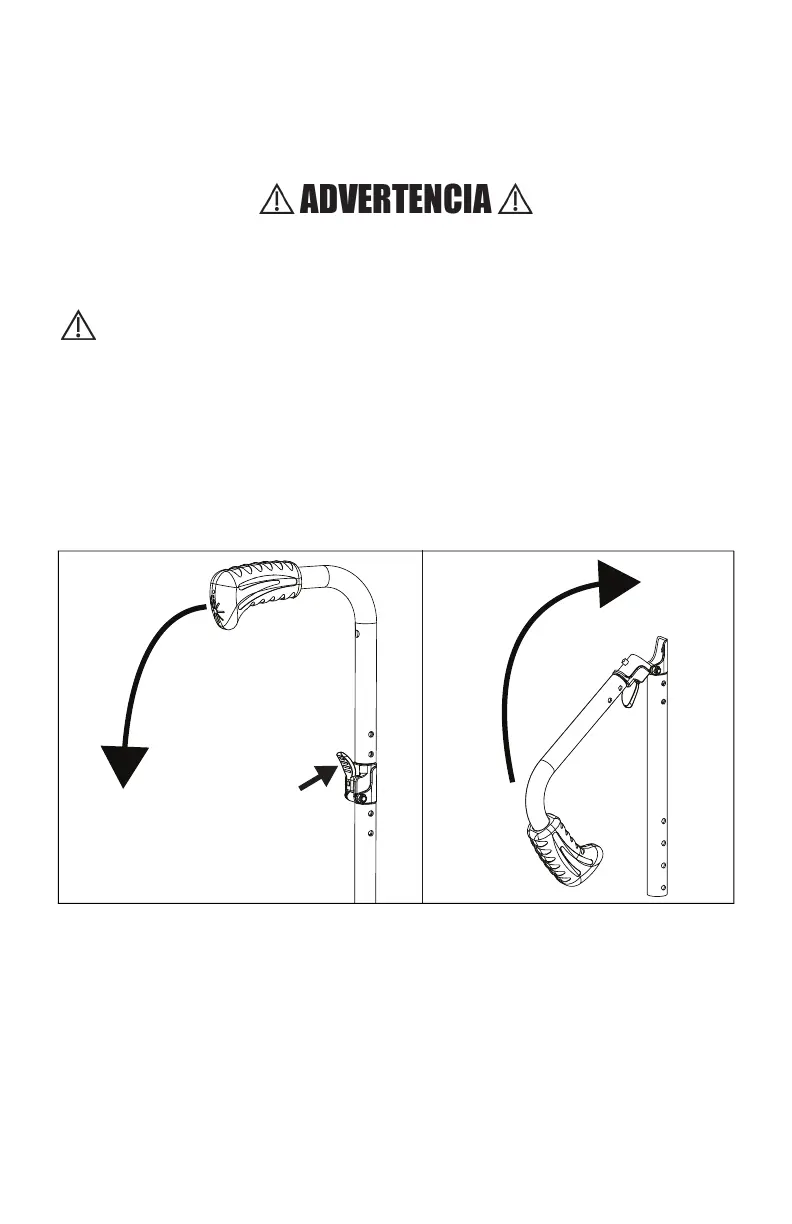 ADVERTENCIA