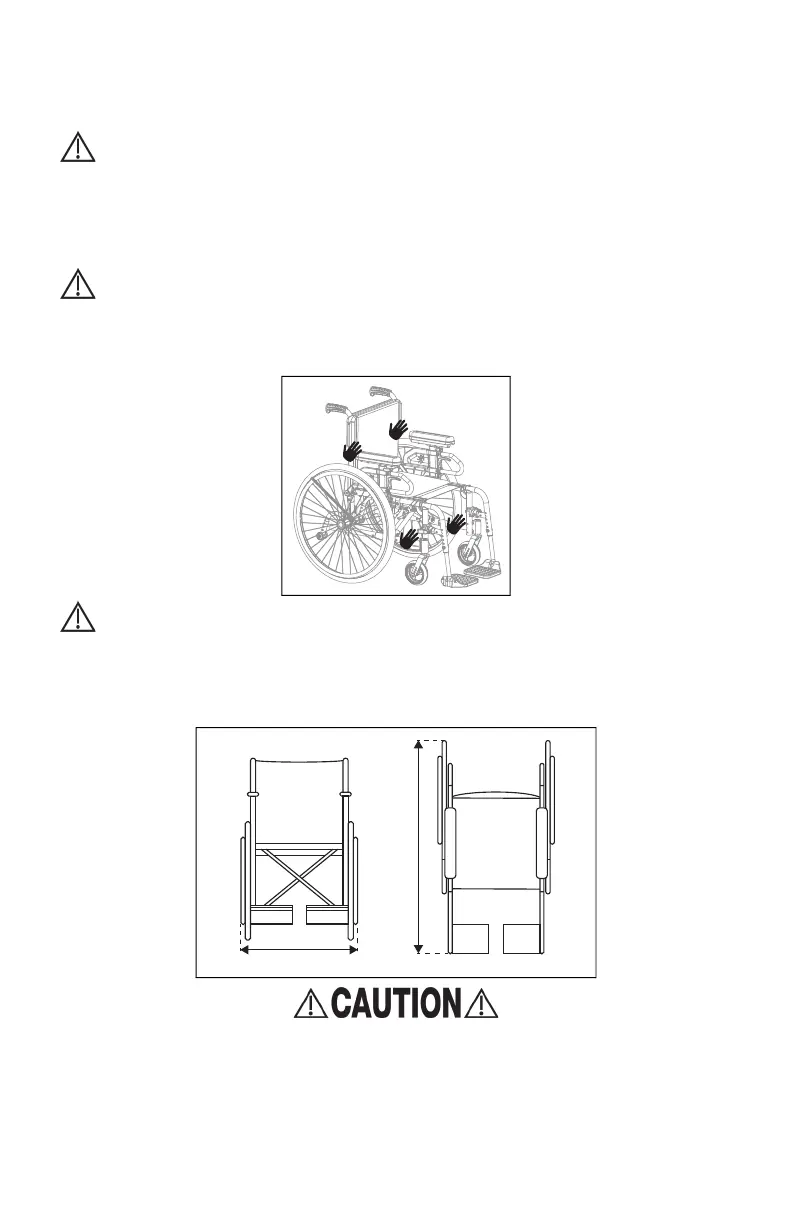 CAUTION