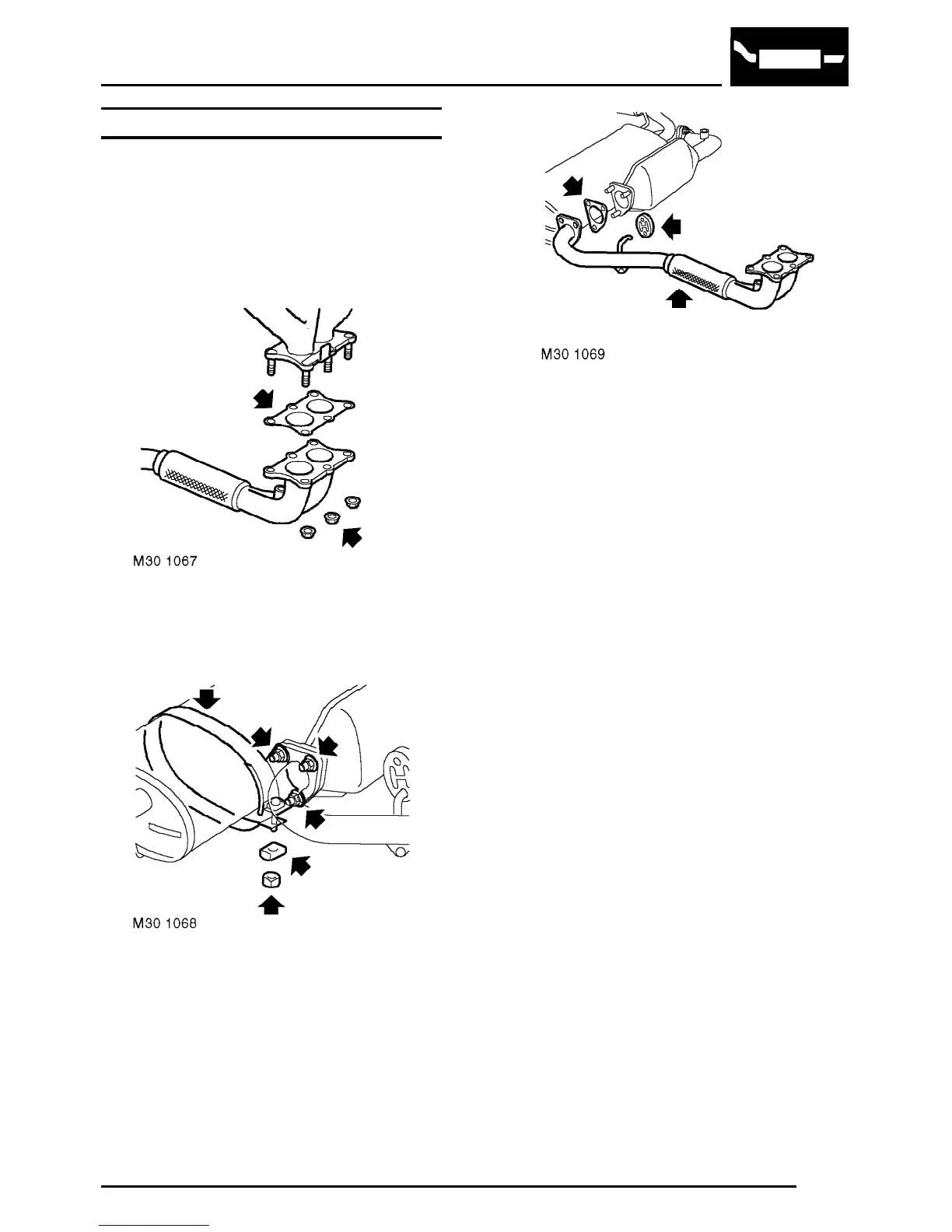 M30 1067

M30 1068

M30 1069