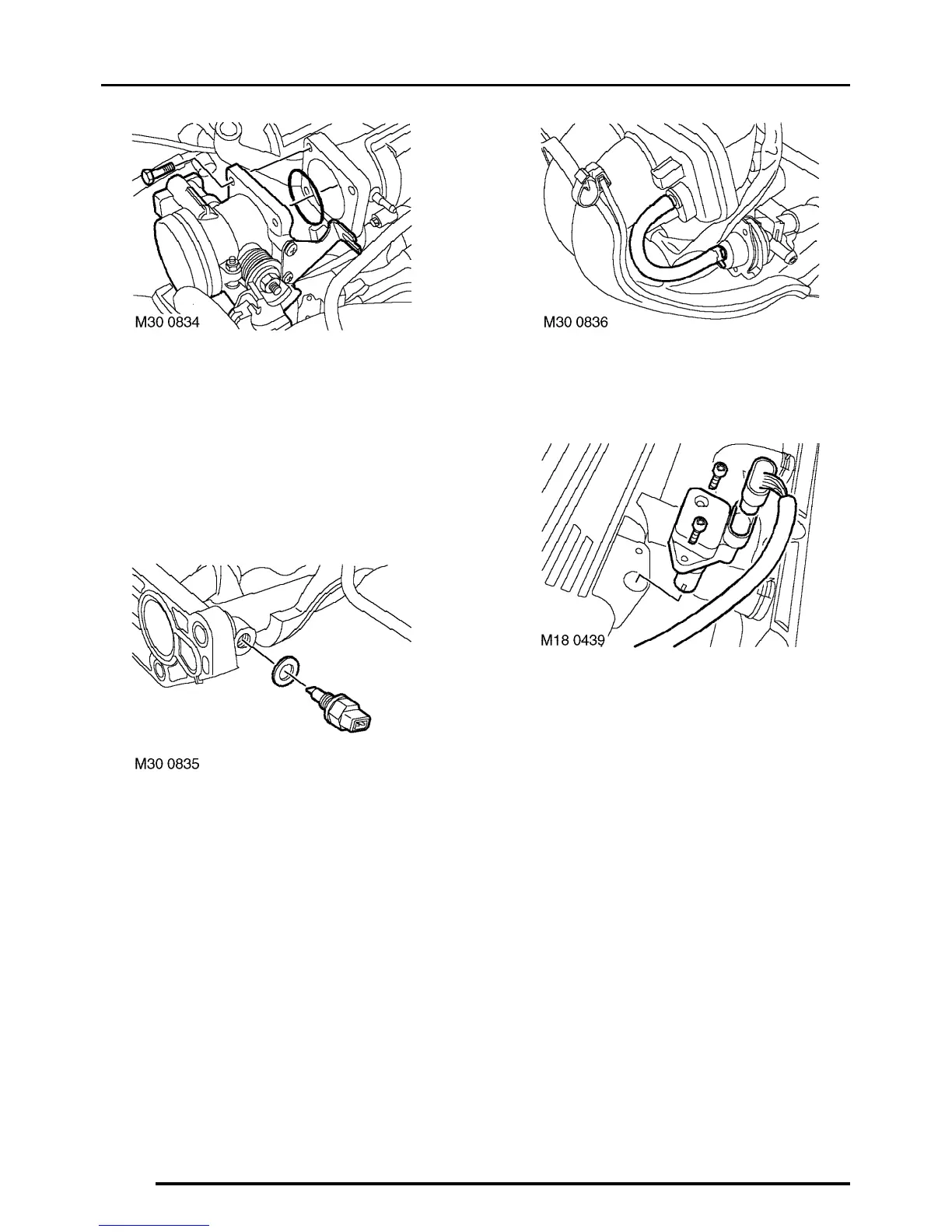 M30 0834

M30 0835

M30 0836

M18 0439