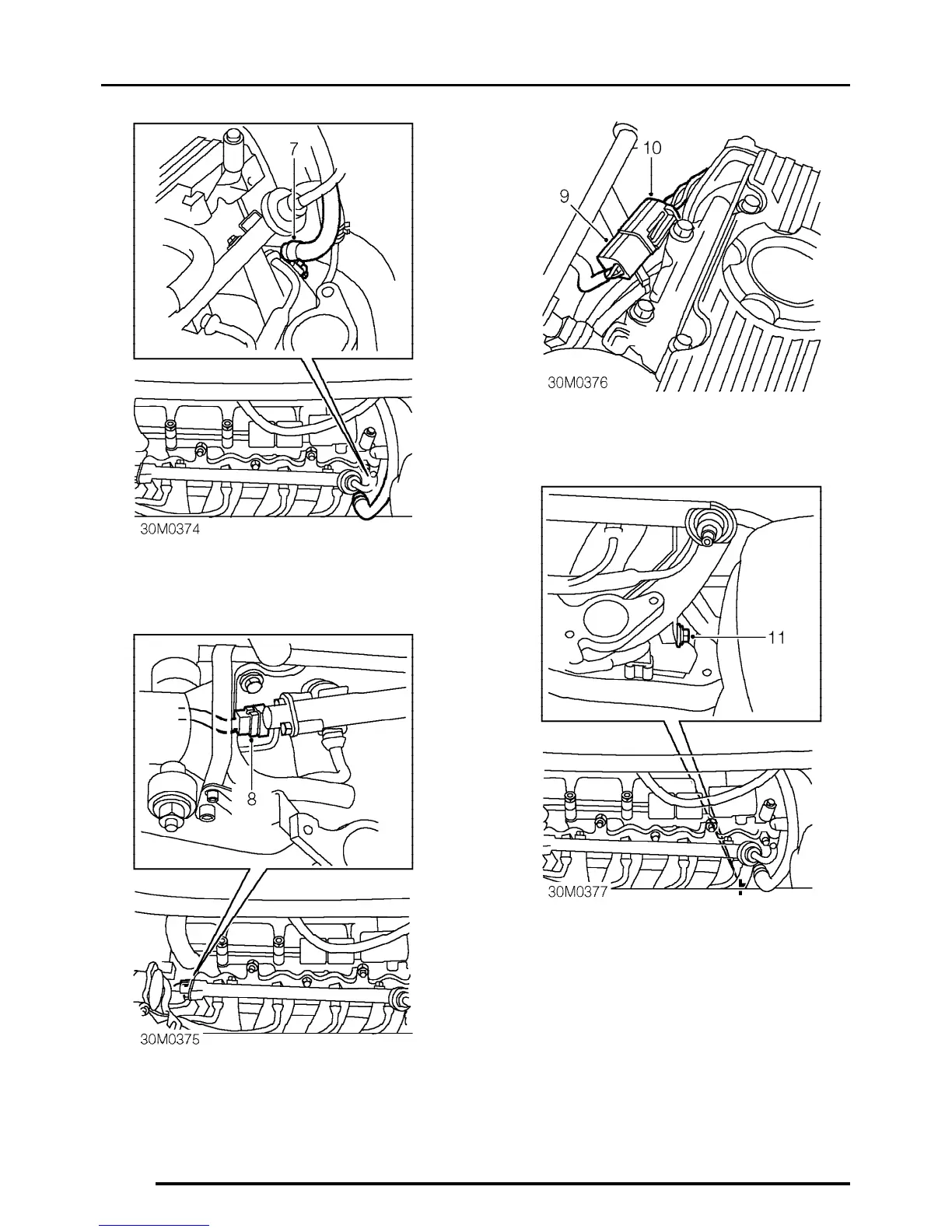 7

30M0374

8

30M0375

10

9

30M0376

11

30M0377