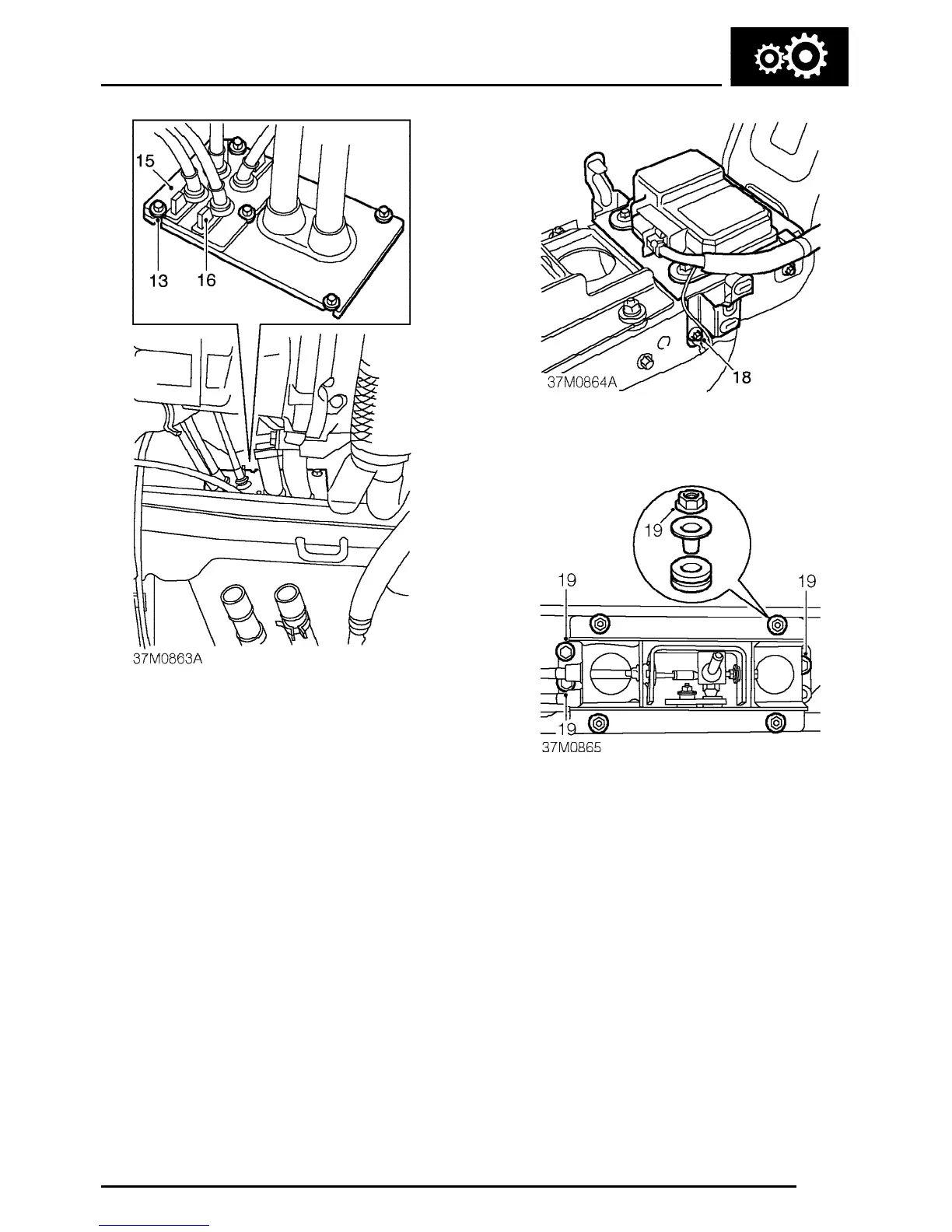 15

13 16

37M0863A

37M0864A

18

19

19

19

19

37M0865