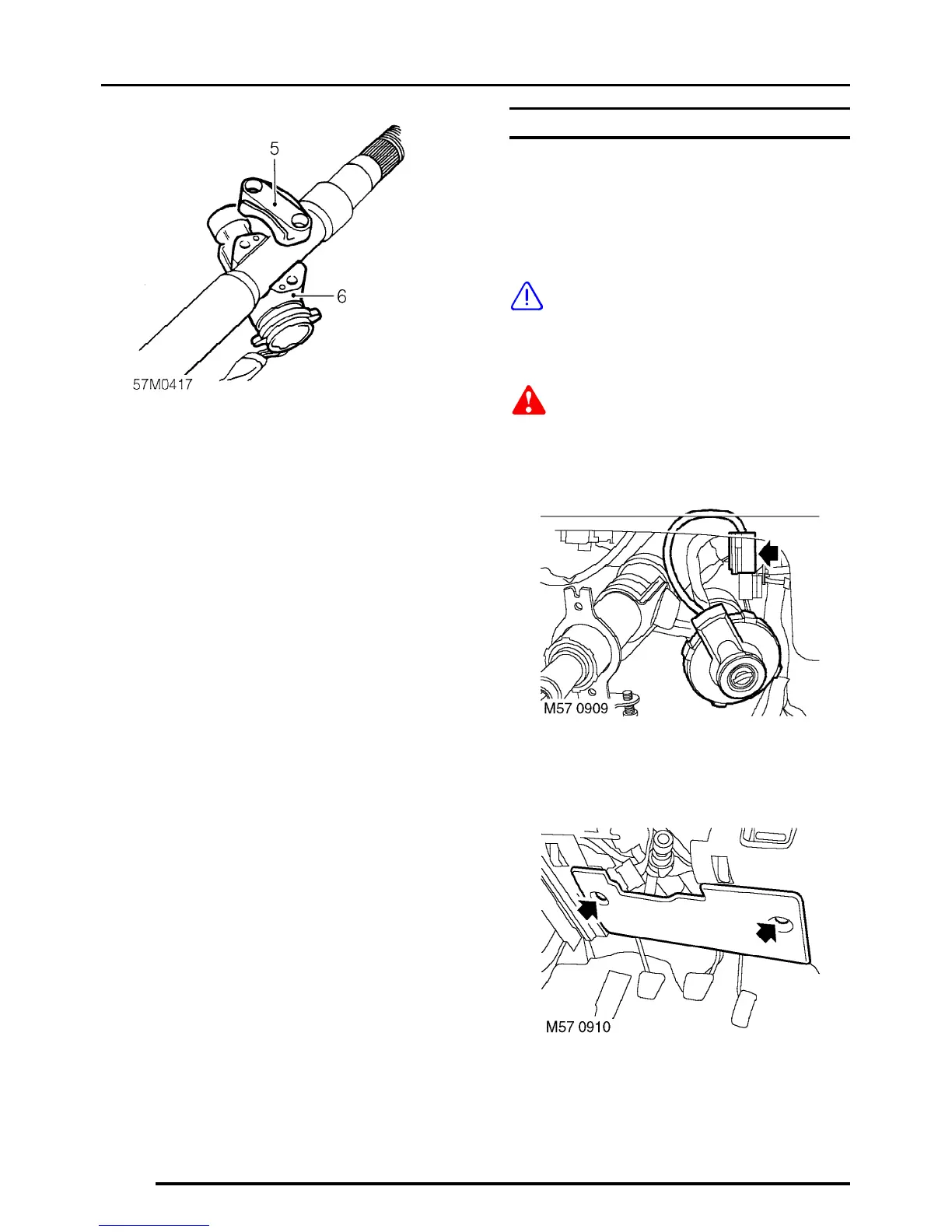 5

6

57M0417

M57 0909

M57 0910